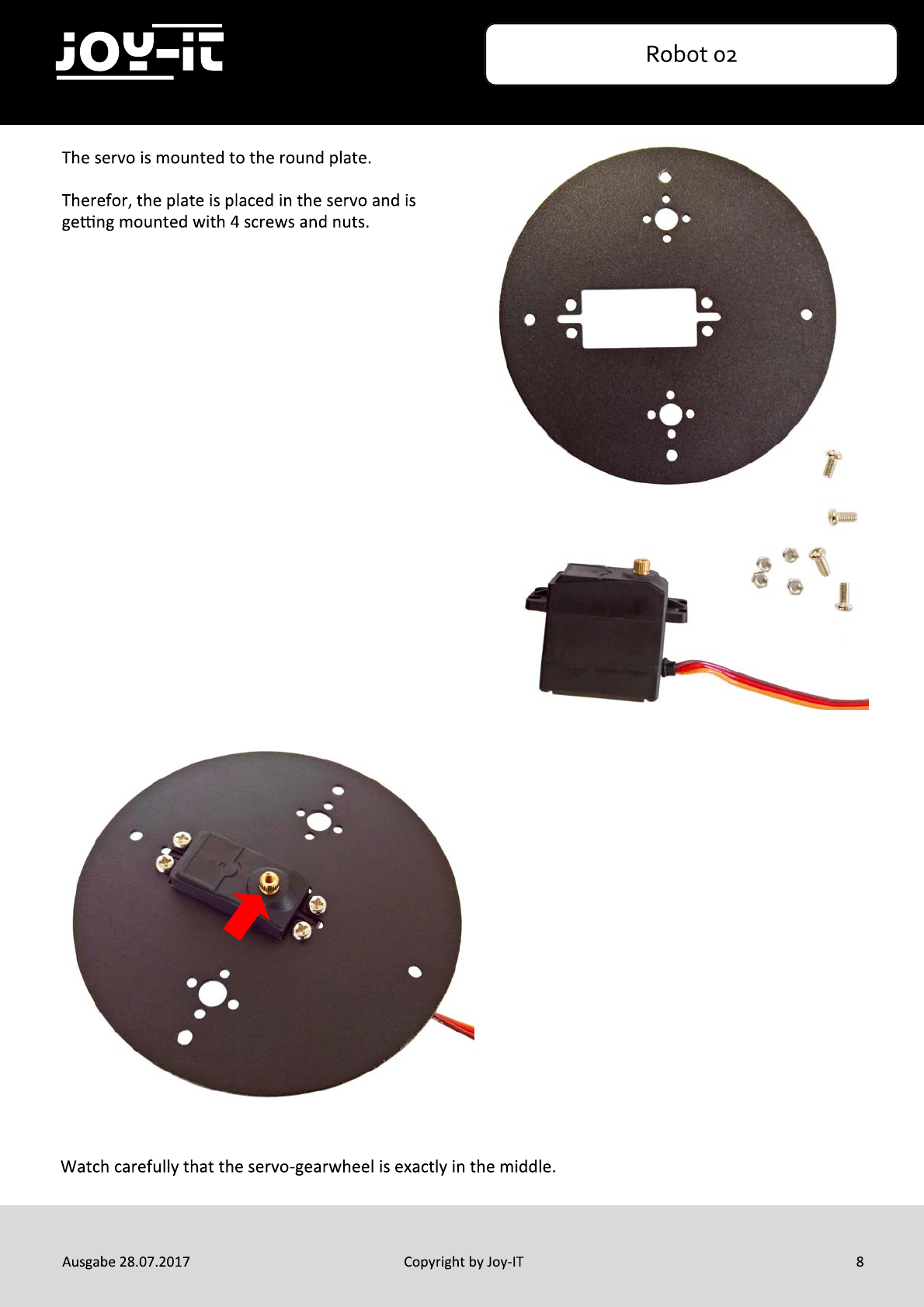 JOY-iT

Robot 02

The servo is mounted to the round plate.

Therefor, the plate is placed in the servo and is getting mounted with 4 screws and nuts.

Watch carefully that the servo-gearwheel is exactly in the middle.

Ausgabe 28.07.2017

Copyright by Joy-IT

8