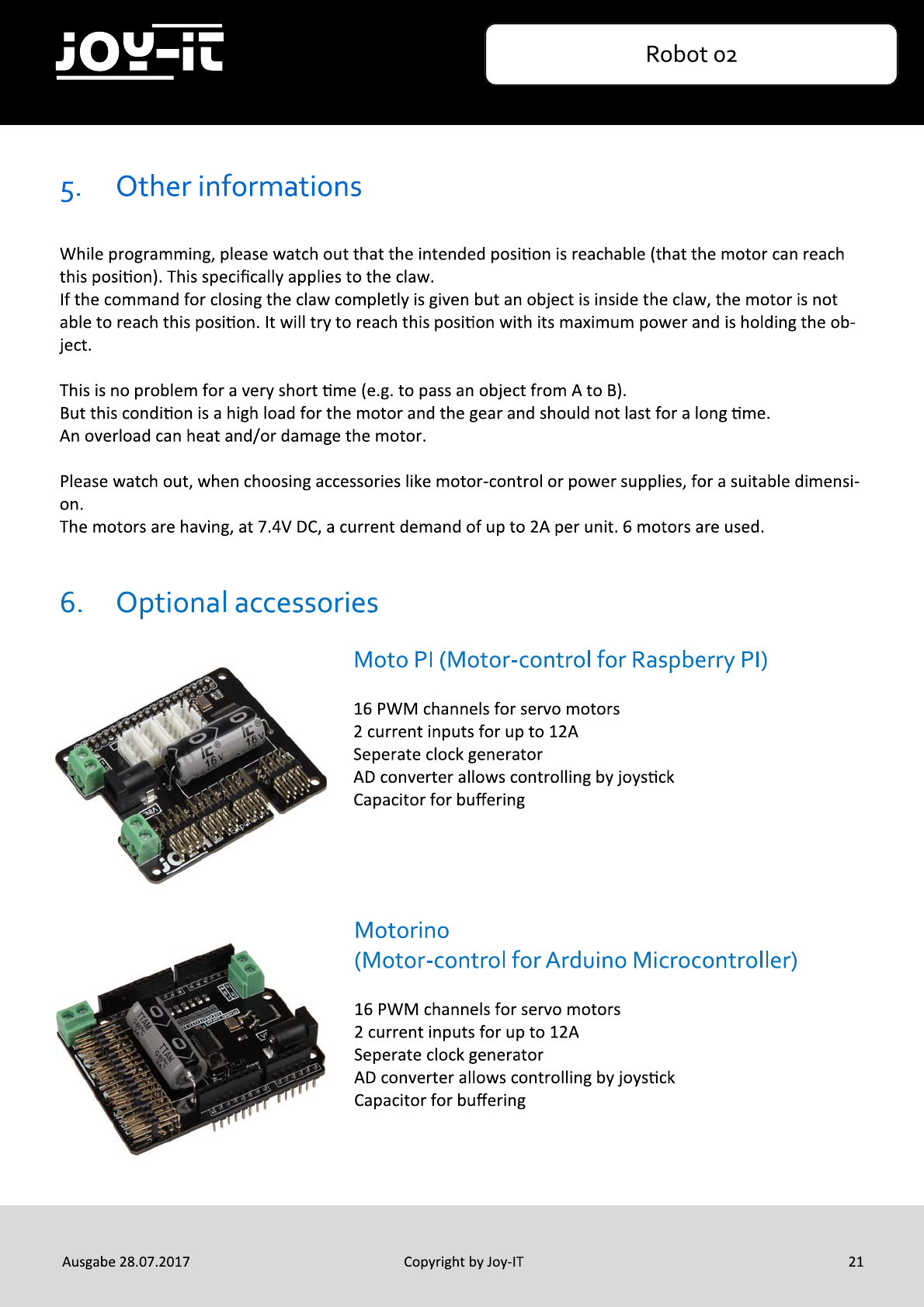 JOY-IT

Robot 02

5. Other informations

While programming, please watch out that the intended position is reachable (that the motor can reach this position). This specifically applies to the claw.
If the command for closing the claw completly is given but an object is inside the claw, the motor is not able to reach this position. It will try to reach this position with its maximum power and is holding the object.

This is no problem for a very short time (e.g. to pass an object from A to B).
But this condition is a high load for the motor and the gear and should not last for a long time.
An overload can heat and/or damage the motor.

Please watch out, when choosing accessories like motor-control or power supplies, for a suitable dimension.
The motors are having, at 7.4V DC, a current demand of up to 2A per unit. 6 motors are used.

6. Optional accessories

Moto PI (Motor-control for Raspberry PI)

16 PWM channels for servo motors
2 current inputs for up to 12A
Seperate clock generator
AD converter allows controlling by joystick
Capacitor for buffering

Motorino
(Motor-control for Arduino Microcontroller)

16 PWM channels for servo motors
2 current inputs for up to 12A
Seperate clock generator
AD converter allows controlling by joystick
Capacitor for buffering

Ausgabe 28.07.2017

Copyright by Joy-IT

21