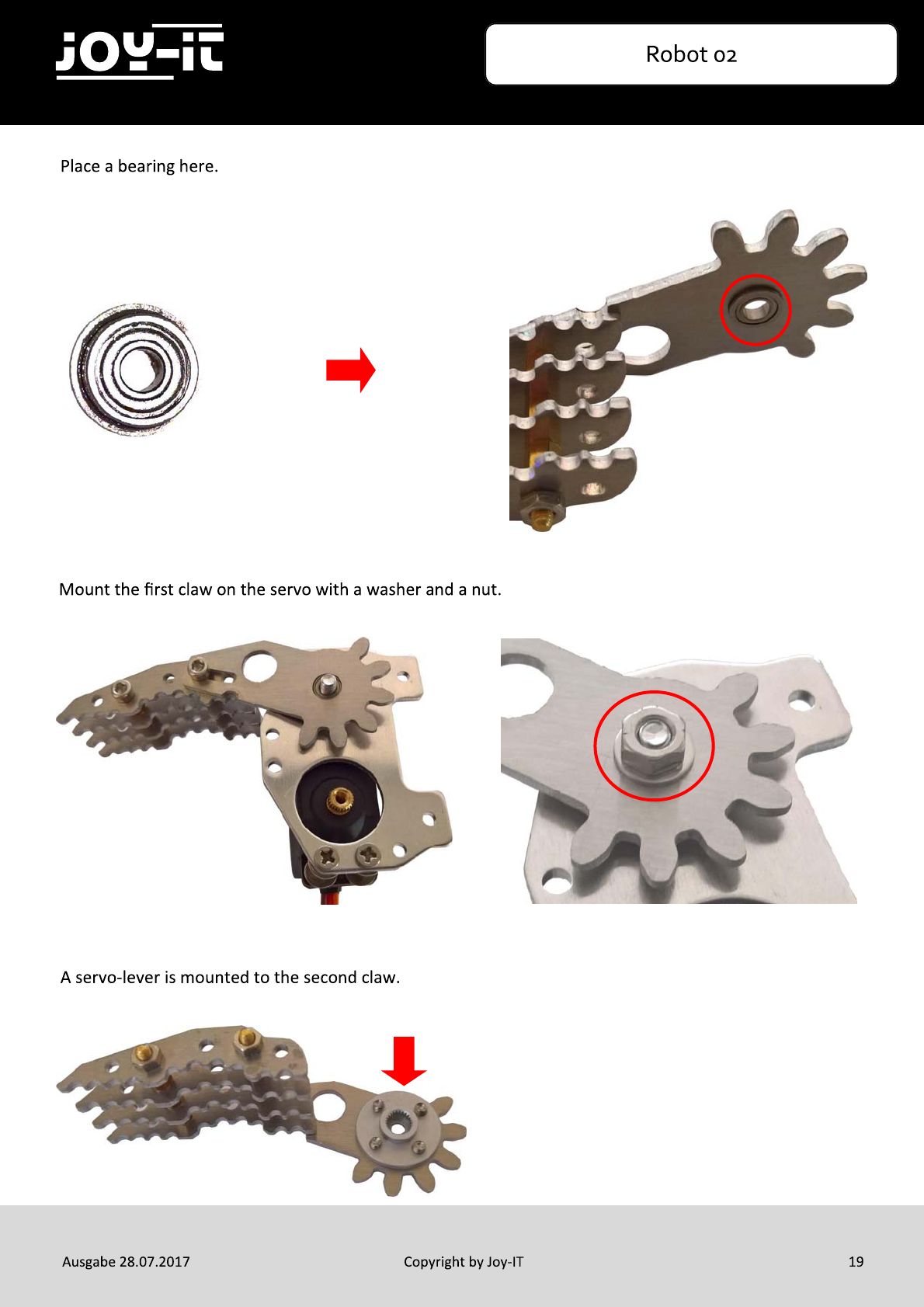 JOY-iT

Robot 02

Place a bearing here.

Mount the first claw on the servo with a washer and a nut.

A servo-lever is mounted to the second claw.

Ausgabe 28.07.2017

Copyright by Joy-IT

19