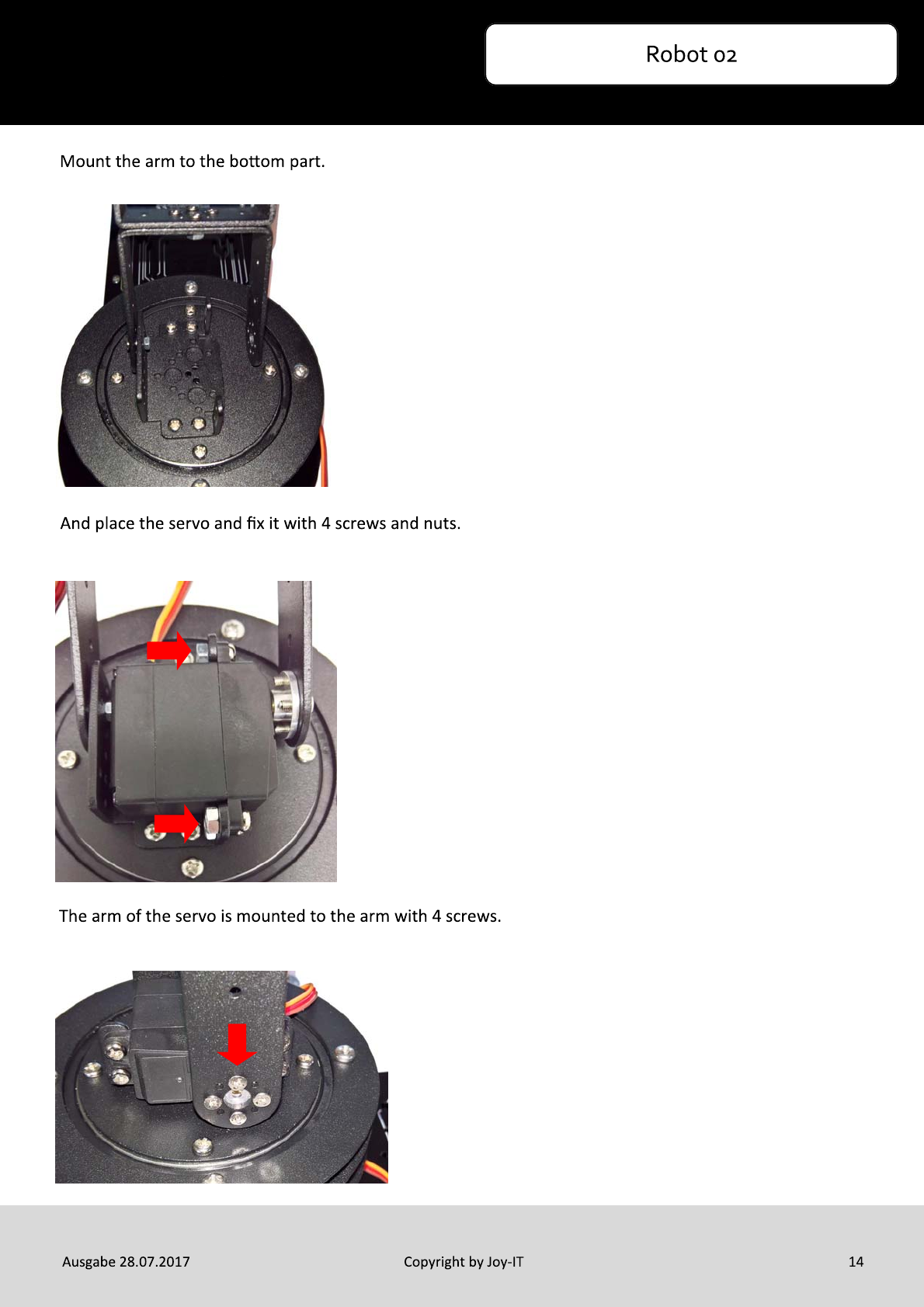 Robot 02

Mount the arm to the bottom part.

And place the servo and fix it with 4 screws and nuts.

The arm of the servo is mounted to the arm with 4 screws.

Ausgabe 28.07.2017

Copyright by Joy-IT

14