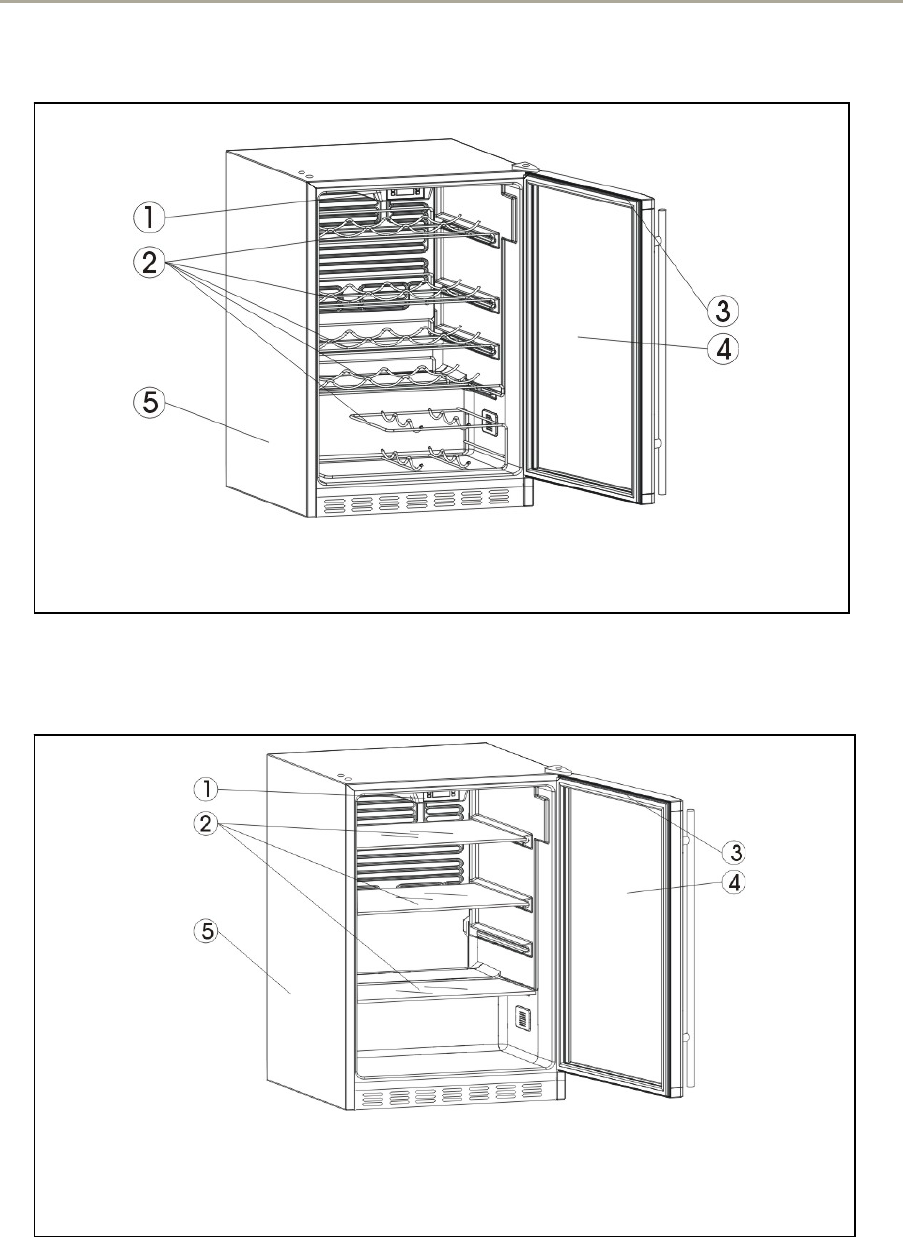 1
2
3
4
5

1
2
3
4
5