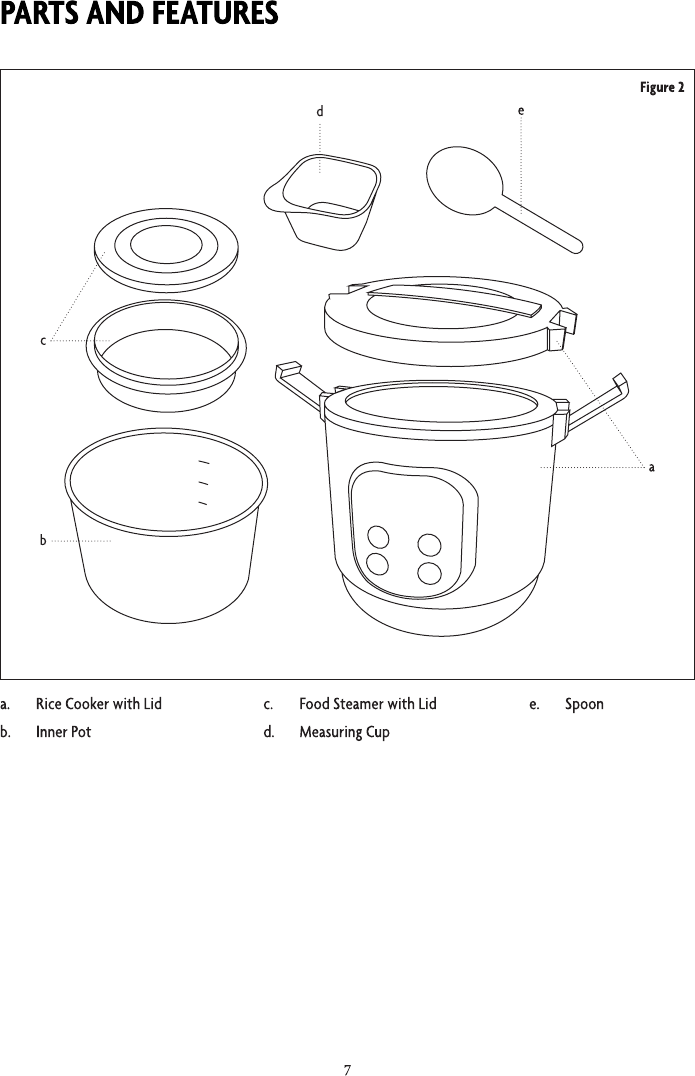 PARTS AND FEATURES

Figure 2

d

e

c

a

b

a. Rice Cooker with Lid
b. Inner Pot
c. Food Steamer with Lid
d. Measuring Cup
e. Spoon

7