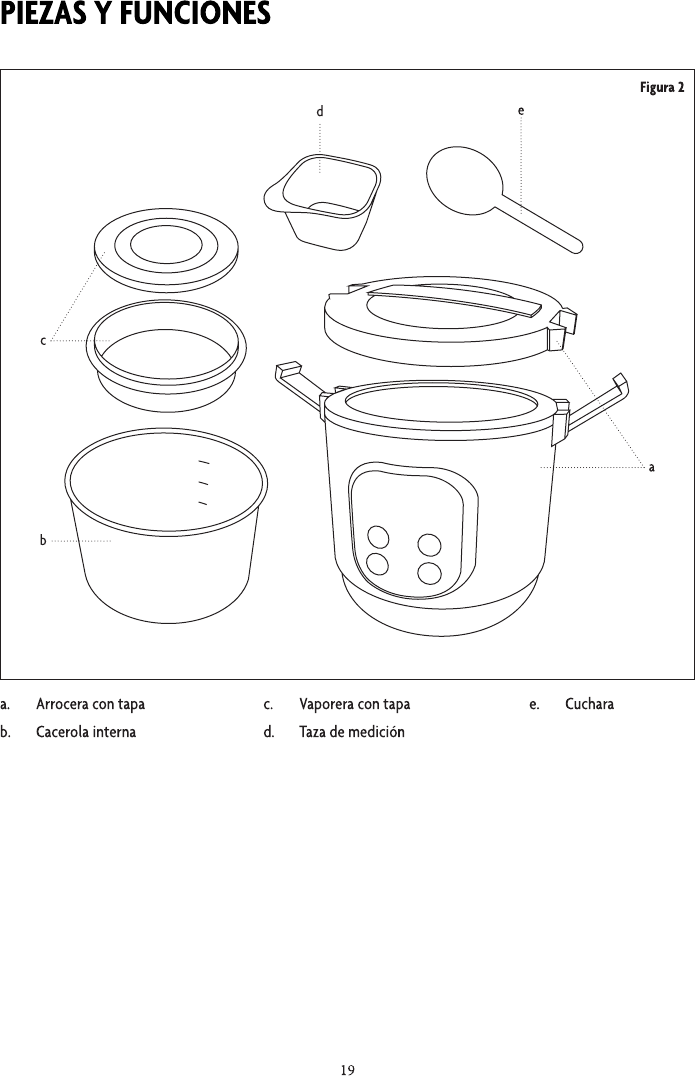 PIEZAS Y FUNCIONES

Figura 2

d

e

c

a

b

a. Arrocera con tapa
b. Cacerola interna
c. Vaporera con tapa
d. Taza de medición
e. Cuchara

19