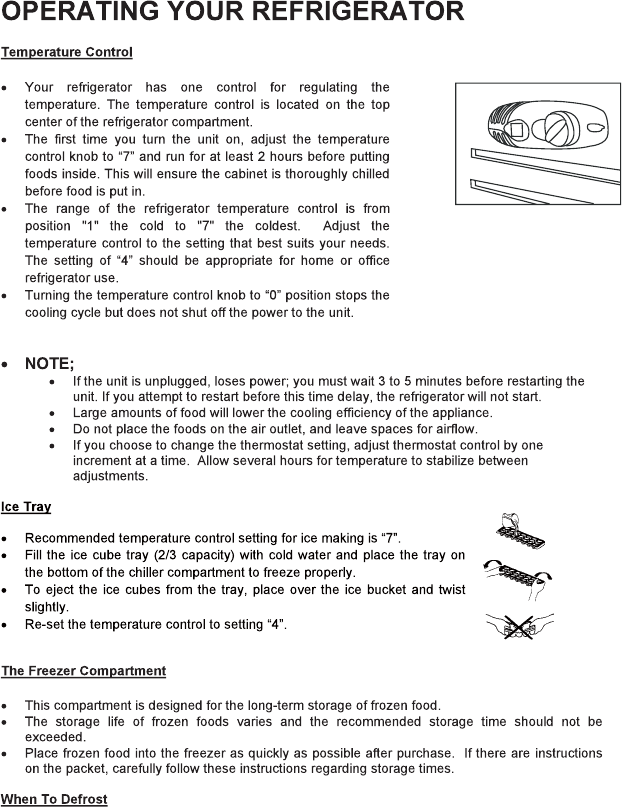 OPERATING YOUR REFRIGERATOR

Temperature Control

• Your refrigerator has one control for regulating the temperature. The temperature control is located on the top center of the refrigerator compartment.
• The first time you turn the unit on, adjust the temperature control knob to “7” and run for at least 2 hours before putting foods inside. This will ensure the cabinet is thoroughly chilled before food is put in.
• The range of the refrigerator temperature control is from position "1" the cold to "7" the coldest. Adjust the temperature control to the setting that best suits your needs. The setting of “4” should be appropriate for home or office refrigerator use.
• Turning the temperature control knob to “0” position stops the cooling cycle but does not shut off the power to the unit.

• NOTE;
  • If the unit is unplugged, loses power; you must wait 3 to 5 minutes before restarting the unit. If you attempt to restart before this time delay, the refrigerator will not start.
  • Large amounts of food will lower the cooling efficiency of the appliance.
  • Do not place the foods on the air outlet, and leave spaces for airflow.
  • If you choose to change the thermostat setting, adjust thermostat control by one increment at a time. Allow several hours for temperature to stabilize between adjustments.

Ice Tray

• Recommended temperature control setting for ice making is “7”.
• Fill the ice cube tray (2/3 capacity) with cold water and place the tray on the bottom of the chiller compartment to freeze properly.
• To eject the ice cubes from the tray, place over the ice bucket and twist slightly.
• Re-set the temperature control to setting “4”.

The Freezer Compartment

• This compartment is designed for the long-term storage of frozen food.
• The storage life of frozen foods varies and the recommended storage time should not be exceeded.
• Place frozen food into the freezer as quickly as possible after purchase. If there are instructions on the packet, carefully follow these instructions regarding storage times.

When To Defrost