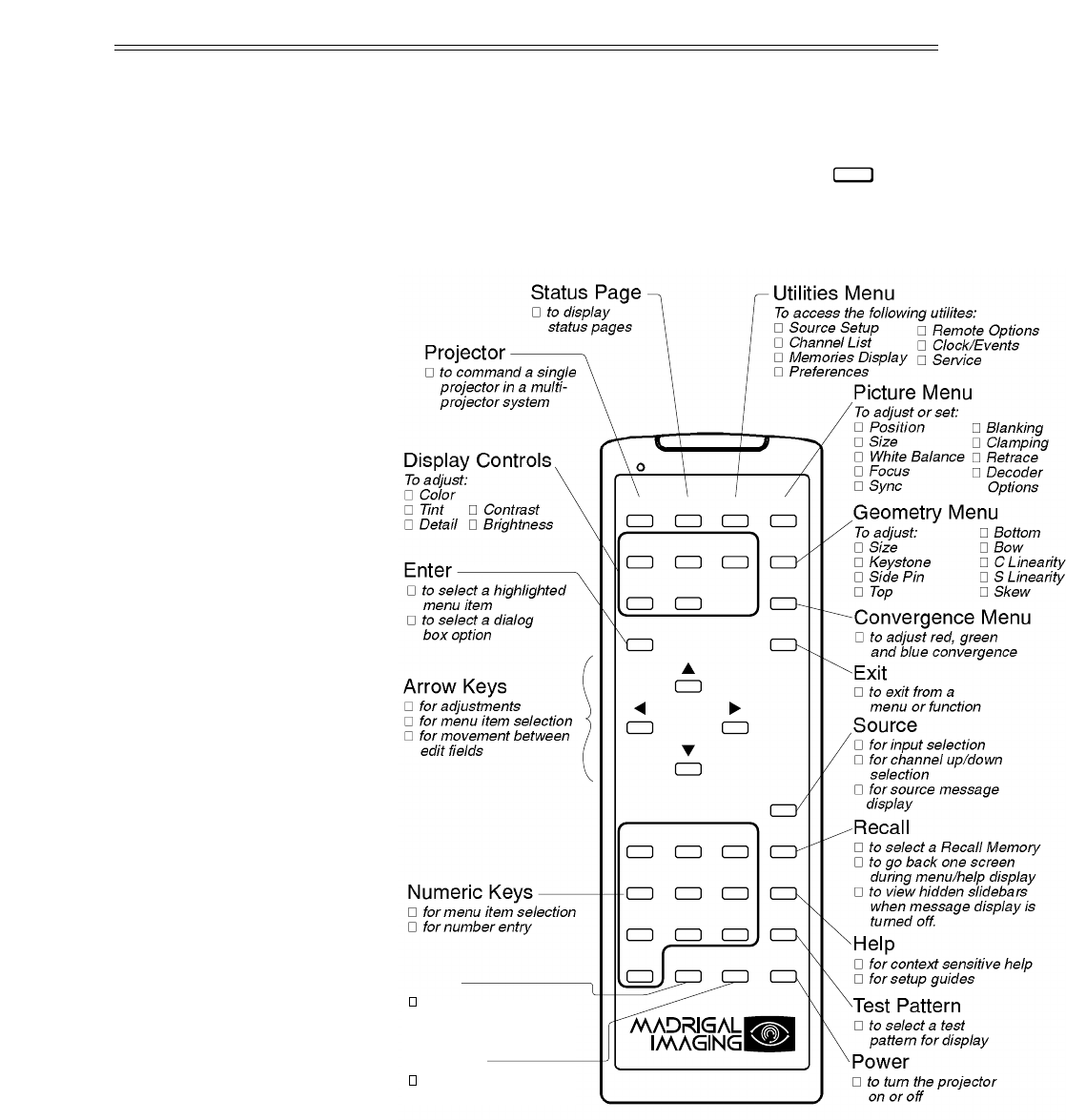 Status Page
□ to display status pages

Utilities Menu
To access the following utilites:
□ Source Setup
□ Channel List
□ Memories Display
□ Preferences
□ Remote Options
□ Clock/Events
□ Service

Projector
□ to command a single projector in a multi-projector system

Picture Menu
To adjust or set:
□ Position
□ Size
□ White Balance
□ Focus
□ Sync
□ Blanking
□ Clamping
□ Retrace
□ Decoder Options

Display Controls
To adjust:
□ Color
□ Tint
□ Detail
□ Contrast
□ Brightness

Geometry Menu
To adjust:
□ Size
□ Keystone
□ Side Pin
□ Top
□ Bottom
□ Bow
□ C Linearity
□ S Linearity
□ Skew

Enter
□ to select a highlighted menu item
□ to select a dialog box option

Convergence Menu
□ to adjust red, green and blue convergence

Exit
□ to exit from a menu or function

Arrow Keys
□ for adjustments
□ for menu item selection
□ for movement between edit fields

Source
□ for input selection
□ for channel up/down selection
□ for source message display

Recall
□ to select a Recall Memory
□ to go back one screen during menu/help display
□ to view hidden slidebars when message display is turned off.

Numeric Keys
□ for menu item selection
□ for number entry

Help
□ for context sensitive help
□ for setup guides

□

Test Pattern
□ to select a test pattern for display

MADRIGAL IMAGING

□

Power
□ to turn the projector on or off