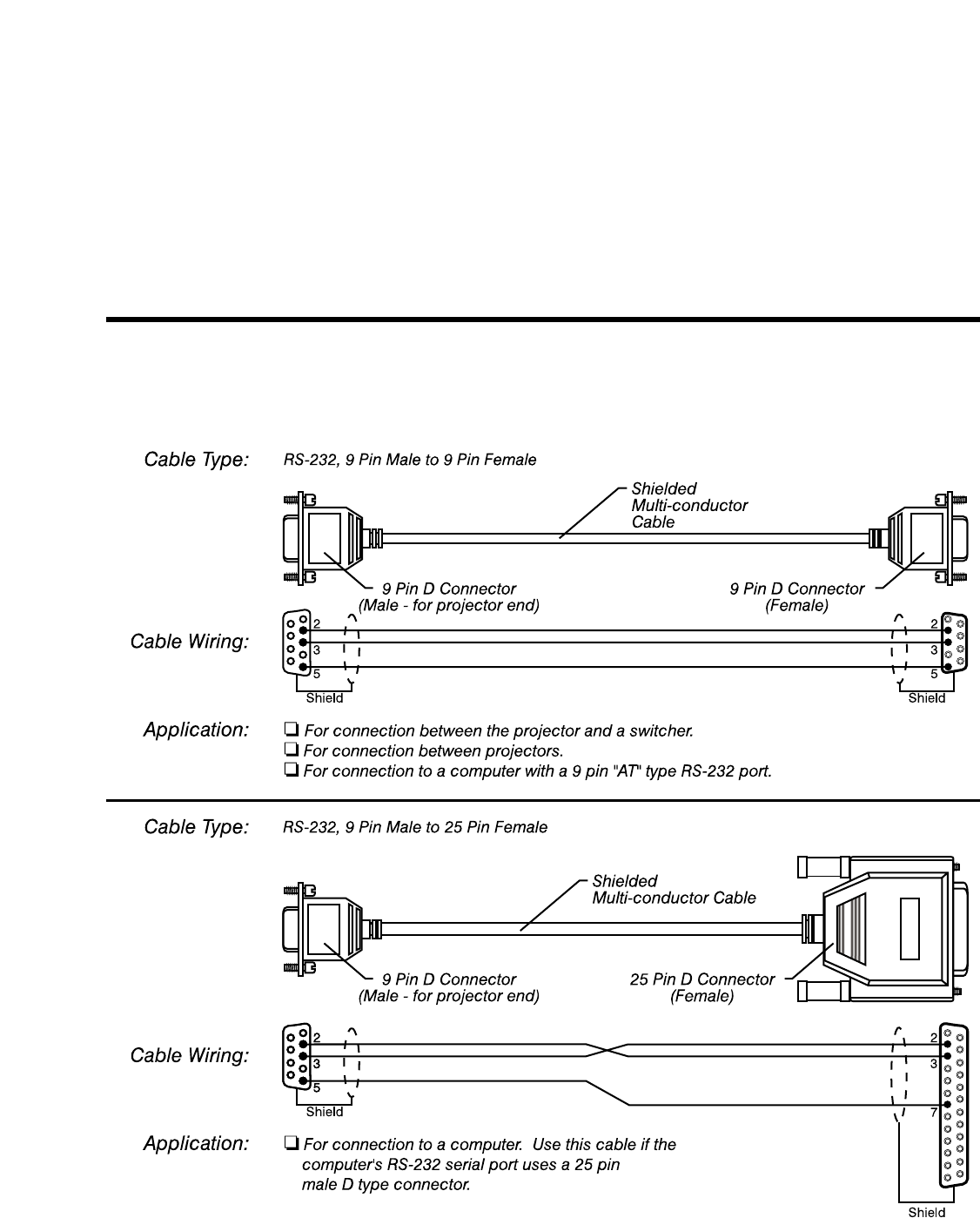 Cable Type: RS-232, 9 Pin Male to 9 Pin Female

Shielded Multi-conductor Cable

9 Pin D Connector (Male - for projector end)

9 Pin D Connector (Female)

Cable Wiring:

2
3
5
Shield

2
3
5
Shield

Application:
❏ For connection between the projector and a switcher.
❏ For connection between projectors.
❏ For connection to a computer with a 9 pin "AT" type RS-232 port.

Cable Type: RS-232, 9 Pin Male to 25 Pin Female

Shielded Multi-conductor Cable

9 Pin D Connector (Male - for projector end)

25 Pin D Connector (Female)

Cable Wiring:

2
3
5
Shield

2
3
7
Shield

Application:
❏ For connection to a computer. Use this cable if the computer's RS-232 serial port uses a 25 pin male D type connector.