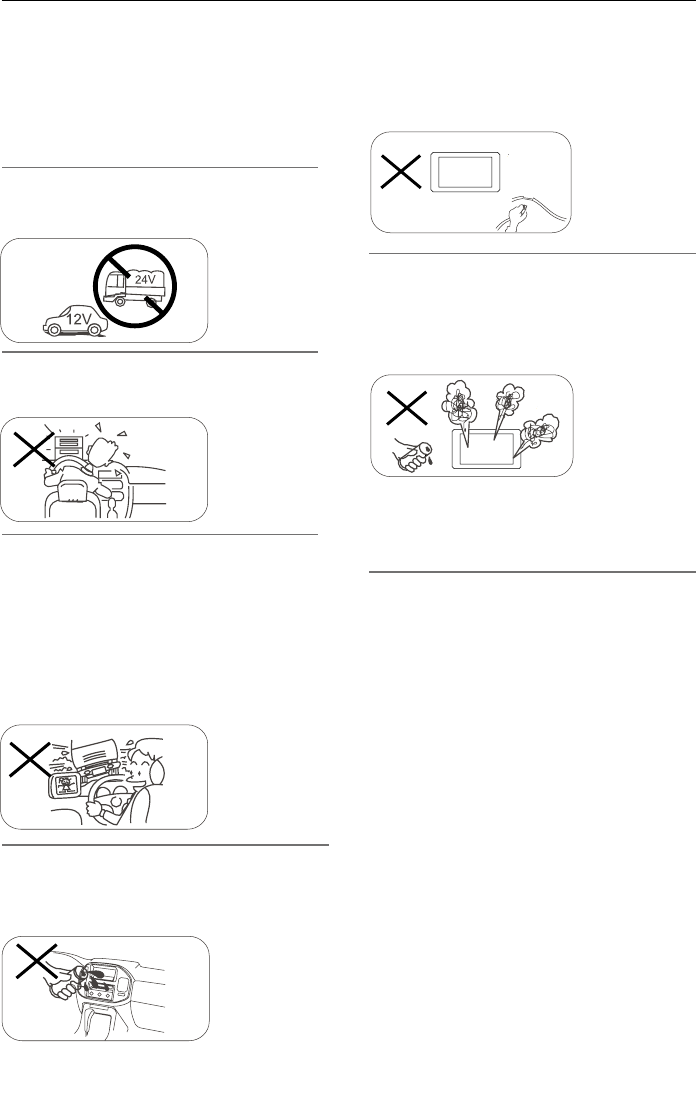 24V

12V