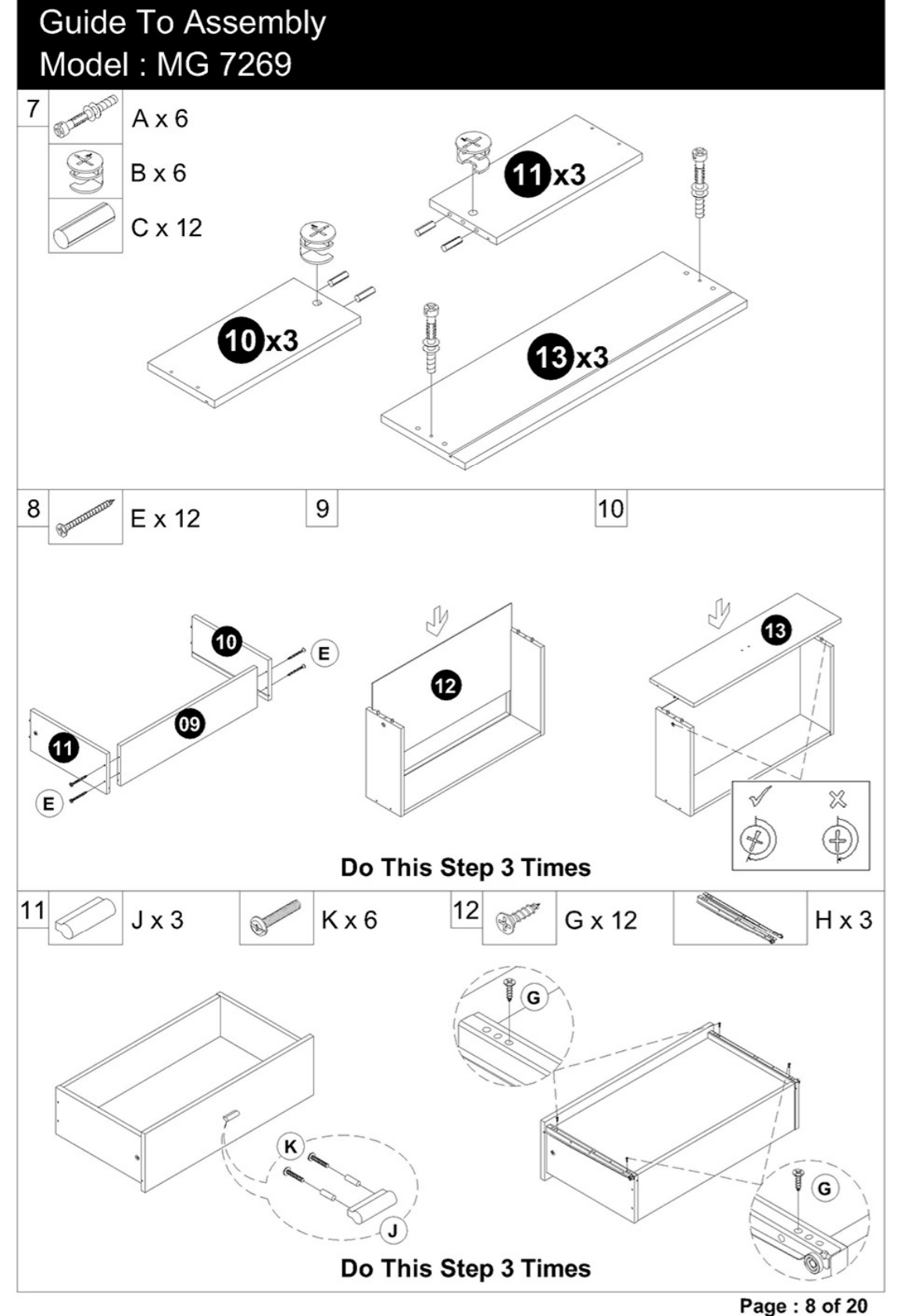 Guide To Assembly
Model : MG 7269

7
A x 6
B x 6
C x 12

11 x3
10 x3
13 x3

8
E x 12

9

10

10
E
09
11
E

12

13

Do This Step 3 Times

11
J x 3
K x 6

12
G x 12
H x 3

K
J
G
G

Do This Step 3 Times

Page : 8 of 20