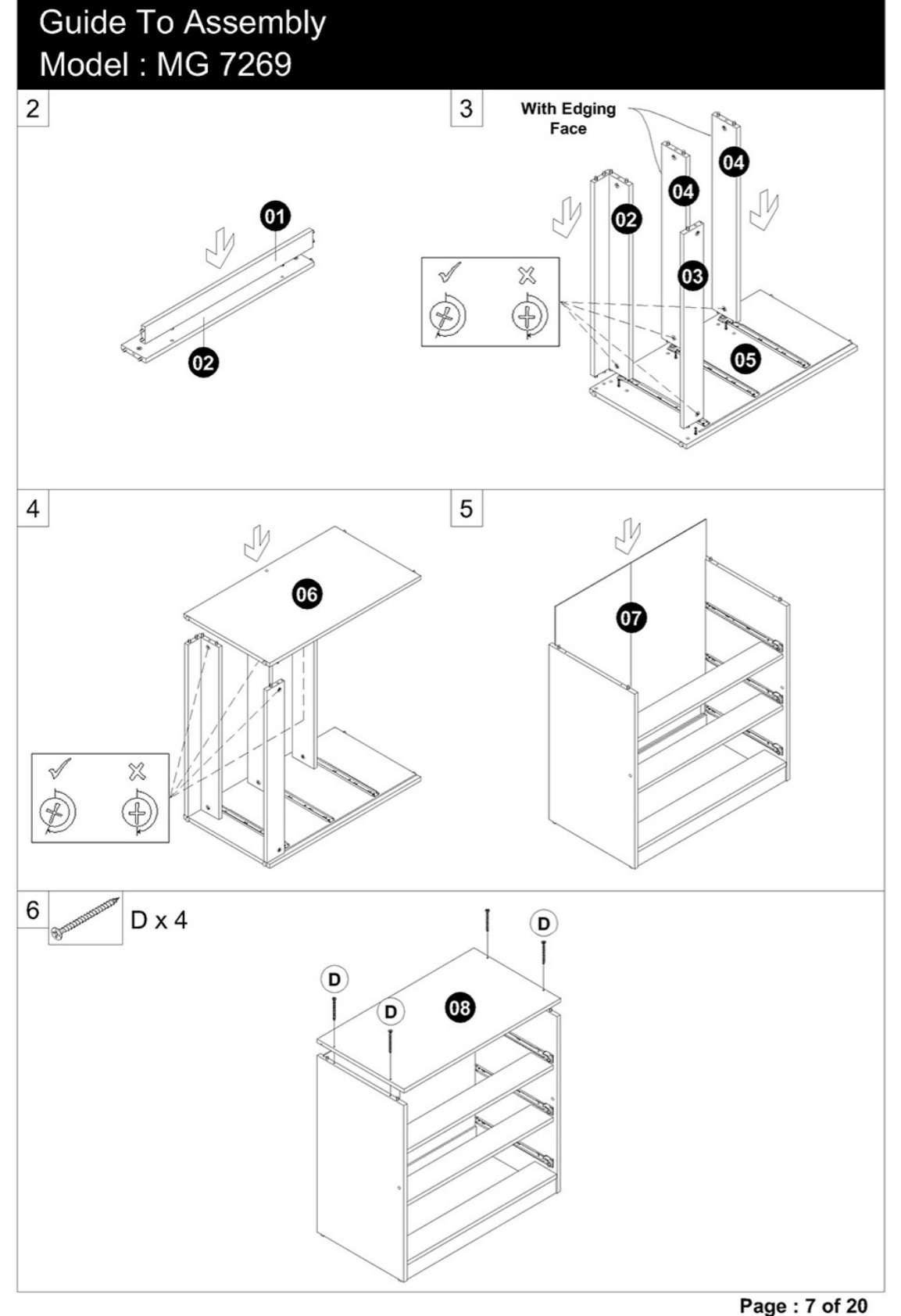 Guide To Assembly
Model : MG 7269

2

01

02

3

With Edging Face

04

04

02

03

05

4

06

5

07

6

D x 4

D

D

D

08

Page : 7 of 20