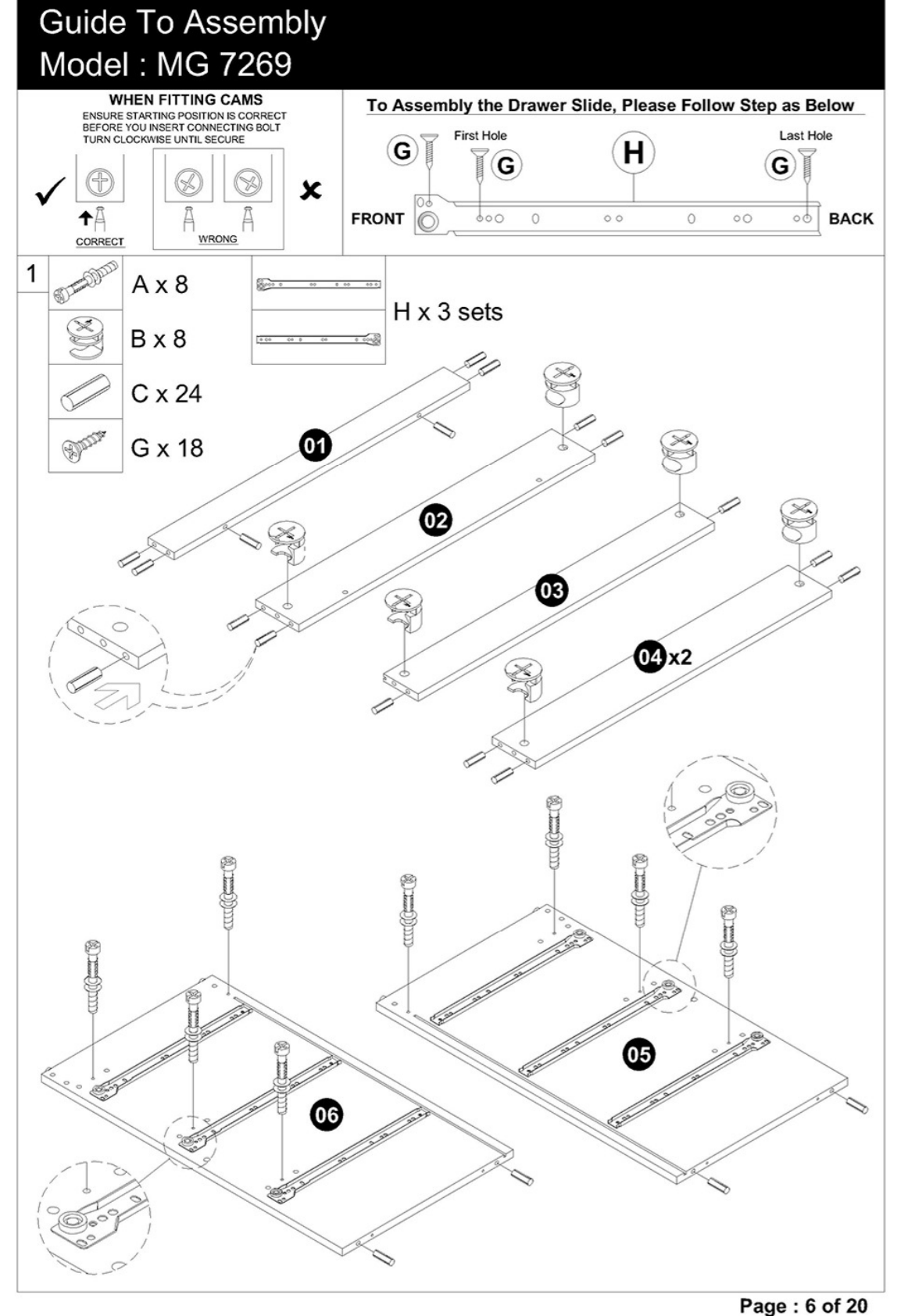 Guide To Assembly
Model : MG 7269

WHEN FITTING CAMS
ENSURE STARTING POSITION IS CORRECT BEFORE YOU INSERT CONNECTING BOLT TURN CLOCKWISE UNTIL SECURE

CORRECT
WRONG

To Assembly the Drawer Slide, Please Follow Step as Below

G
First Hole
G
H
Last Hole
G
FRONT
BACK

1
A x 8
B x 8
C x 24
G x 18
H x 3 sets

01
02
03
04 x2
05
06

Page : 6 of 20