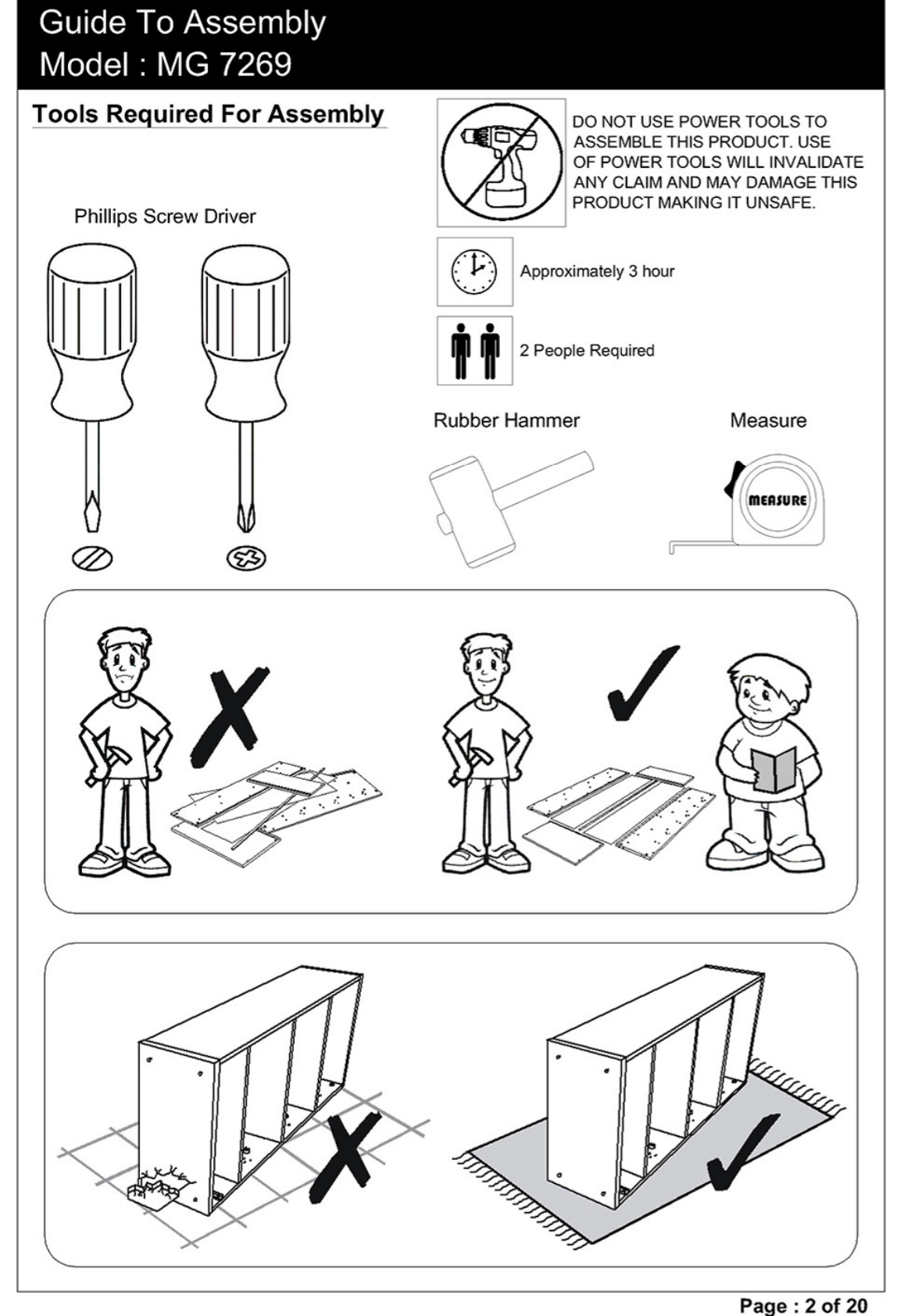 Guide To Assembly
Model : MG 7269

Tools Required For Assembly

Phillips Screw Driver

DO NOT USE POWER TOOLS TO ASSEMBLE THIS PRODUCT. USE OF POWER TOOLS WILL INVALIDATE ANY CLAIM AND MAY DAMAGE THIS PRODUCT MAKING IT UNSAFE.

Approximately 3 hour

2 People Required

Rubber Hammer

Measure

MEASURE

Page : 2 of 20