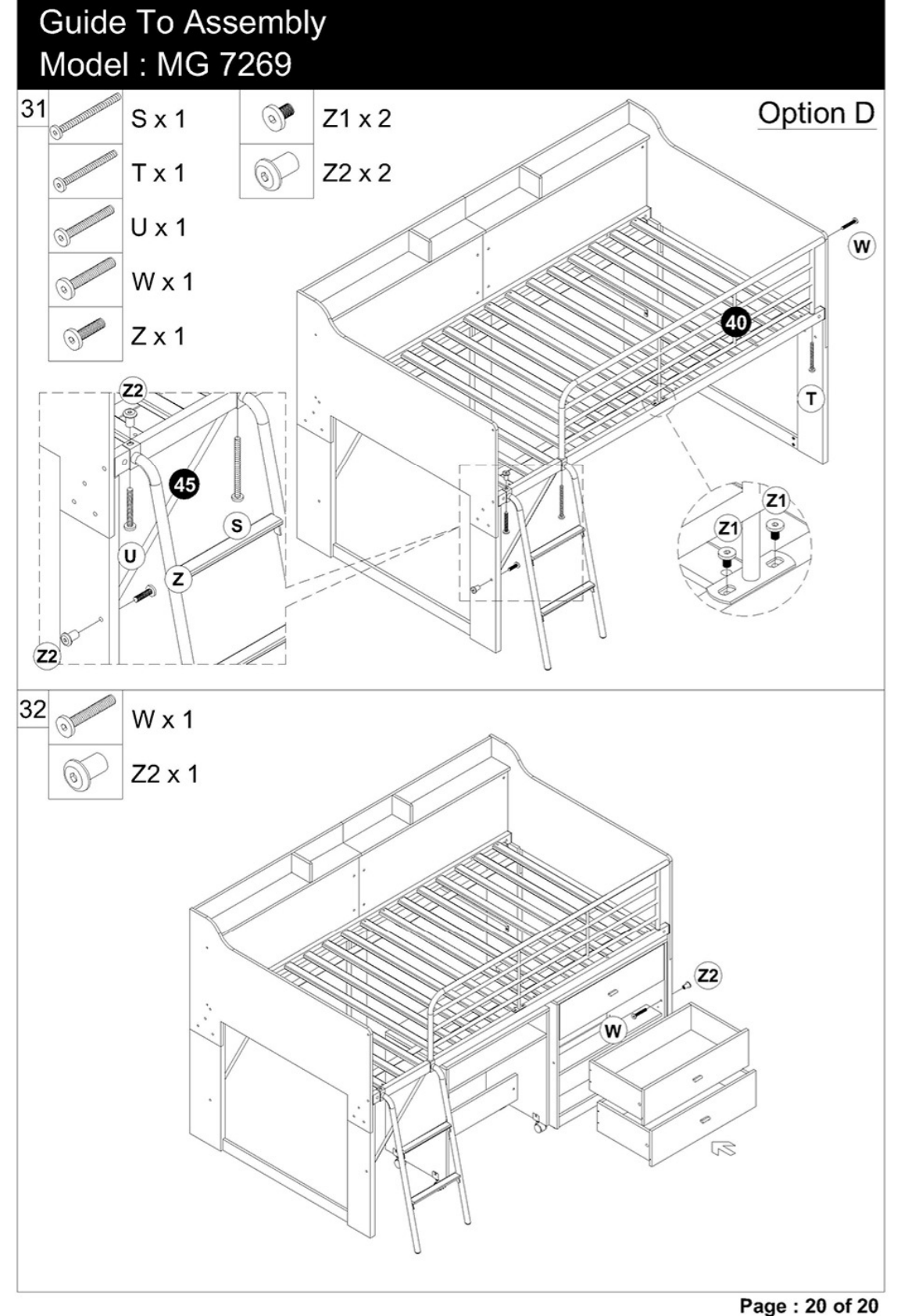 Guide To Assembly
Model : MG 7269

31

S x 1

T x 1

U x 1

W x 1

Z x 1

Z1 x 2

Z2 x 2

Option D

W

40

T

Z2

45

S

U

Z

Z2

Z1

Z1

32

W x 1

Z2 x 1

Z2

W

Page : 20 of 20