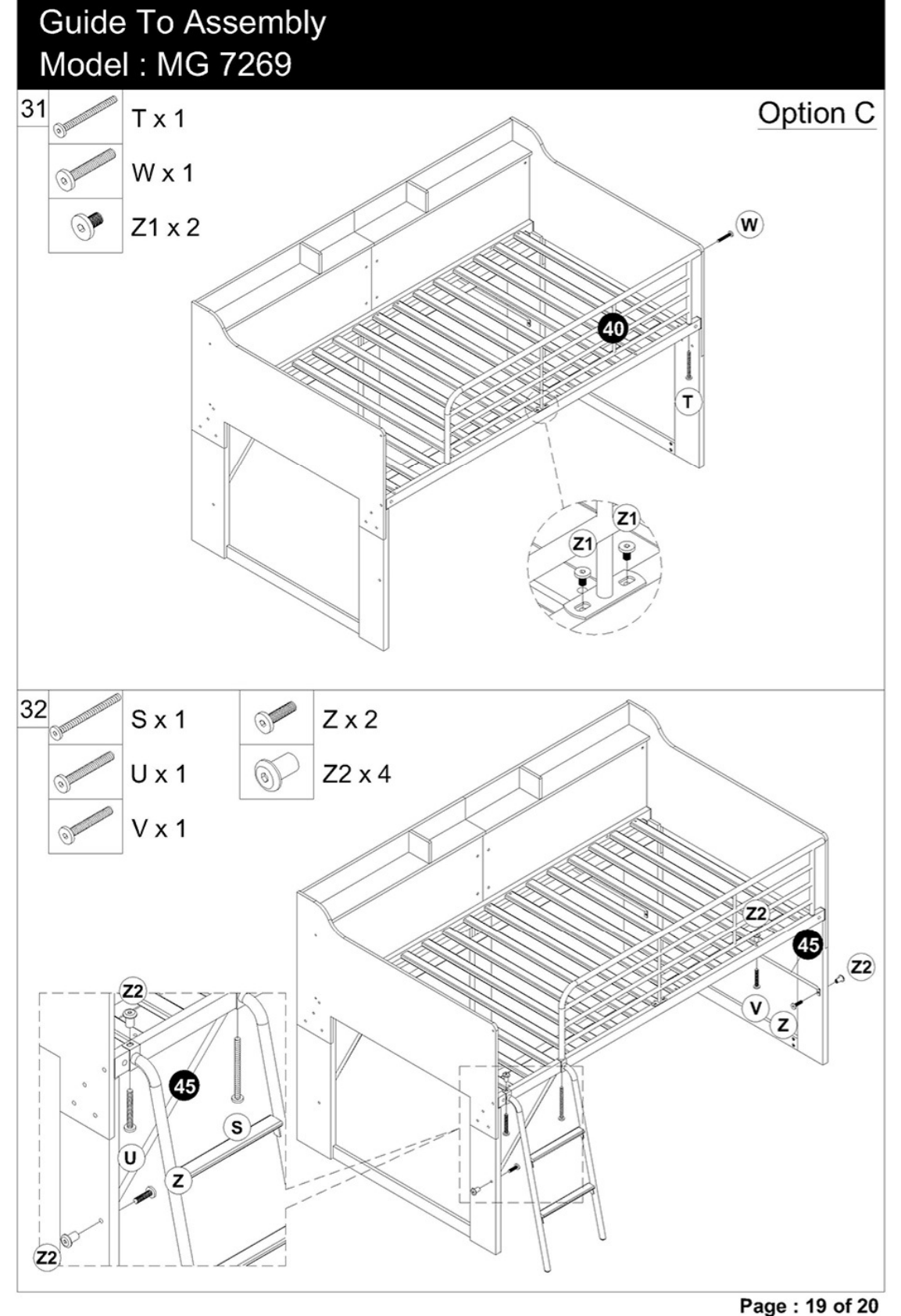 Guide To Assembly
Model : MG 7269

31

T x 1

W x 1

Z1 x 2

Option C

W

40

T

Z1

Z1

32

S x 1

U x 1

V x 1

Z x 2

Z2 x 4

Z2

45

Z2

V

Z

Z2

45

S

U

Z

Z2

Page : 19 of 20