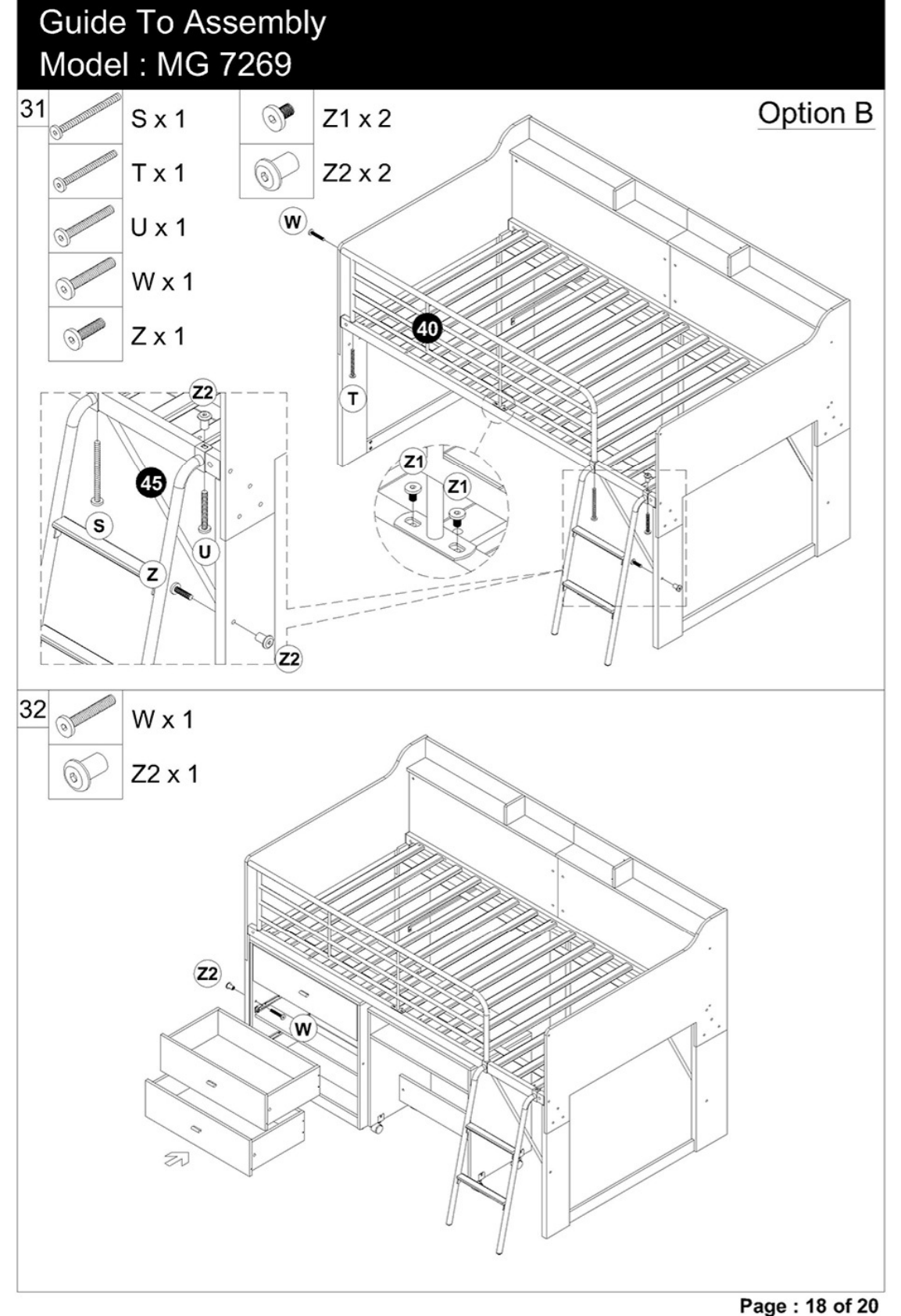 Guide To Assembly
Model : MG 7269

31

S x 1
T x 1
U x 1
W x 1
Z x 1
Z1 x 2
Z2 x 2

Option B

W
40
T
Z1
Z1
Z2
45
S
U
Z
Z2

32

W x 1
Z2 x 1

Z2
W

Page : 18 of 20