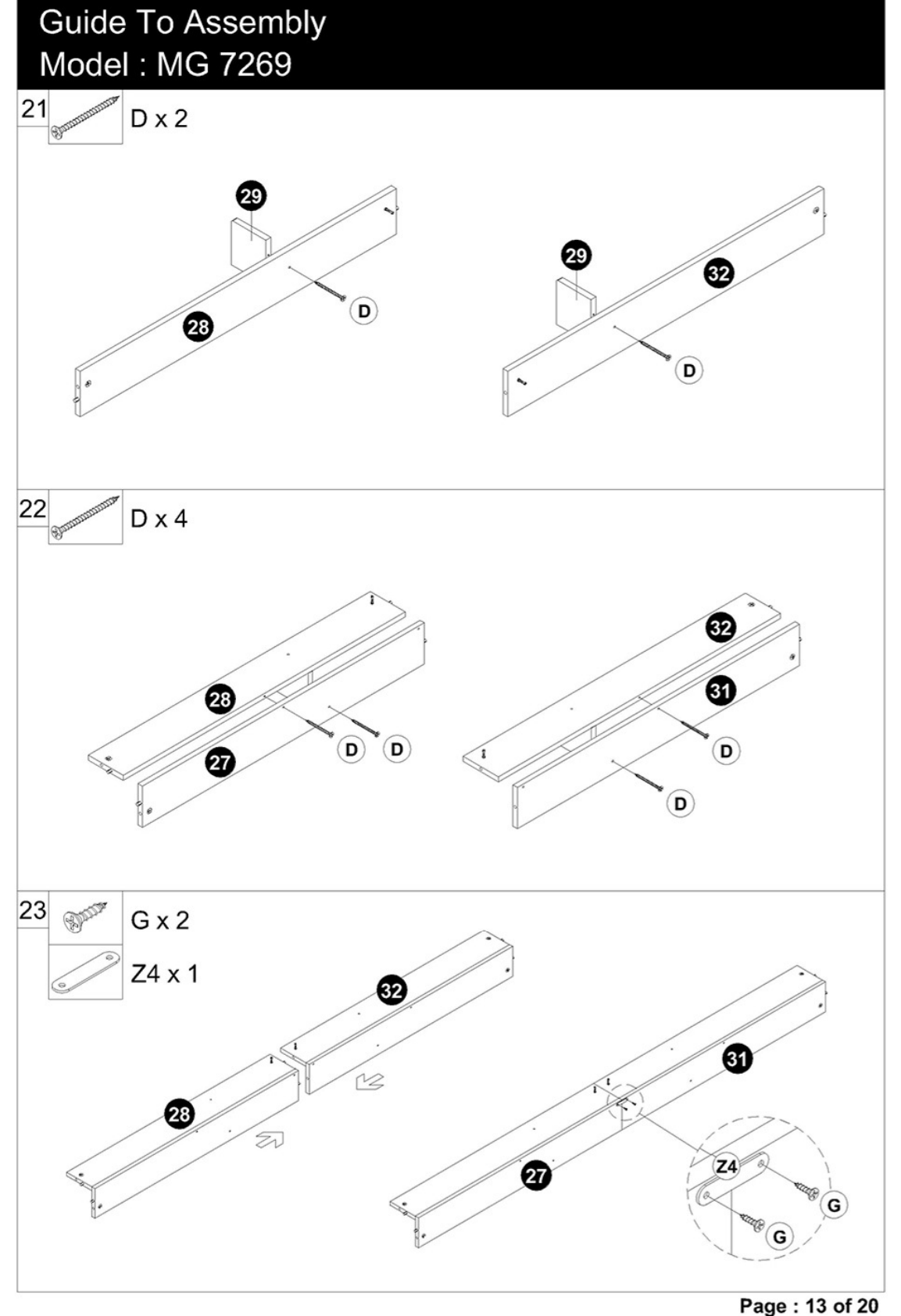 Guide To Assembly
Model : MG 7269

21
D x 2

29
28
D
29
32
D

22
D x 4

28
27
D D
32
31
D
D

23
G x 2
Z4 x 1

32
28
31
27
Z4
G
G

Page : 13 of 20