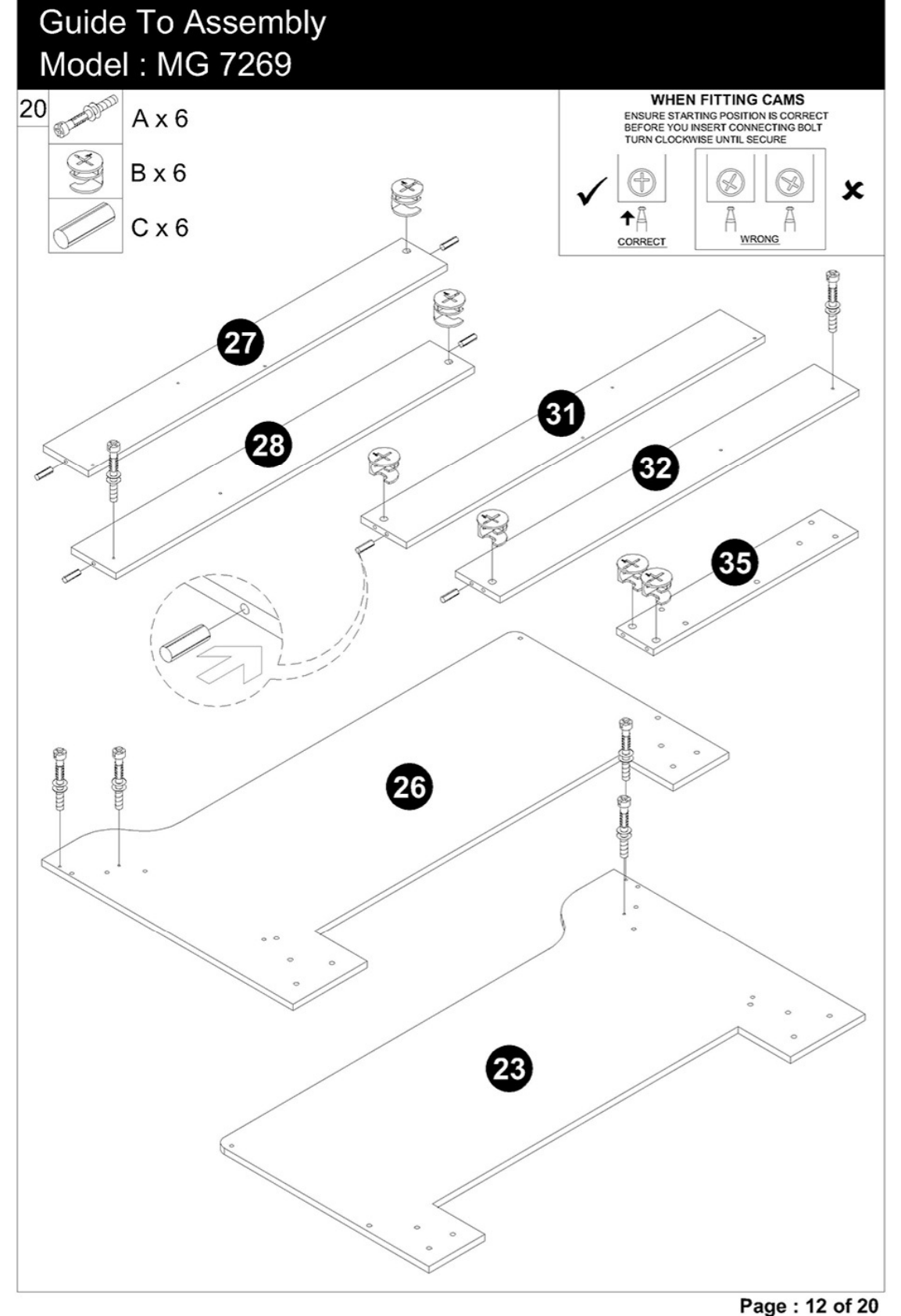 Guide To Assembly
Model : MG 7269

20

A x 6

B x 6

C x 6

WHEN FITTING CAMS
ENSURE STARTING POSITION IS CORRECT BEFORE YOU INSERT CONNECTING BOLT TURN CLOCKWISE UNTIL SECURE

CORRECT

WRONG

27

28

31

32

35

26

23

Page : 12 of 20