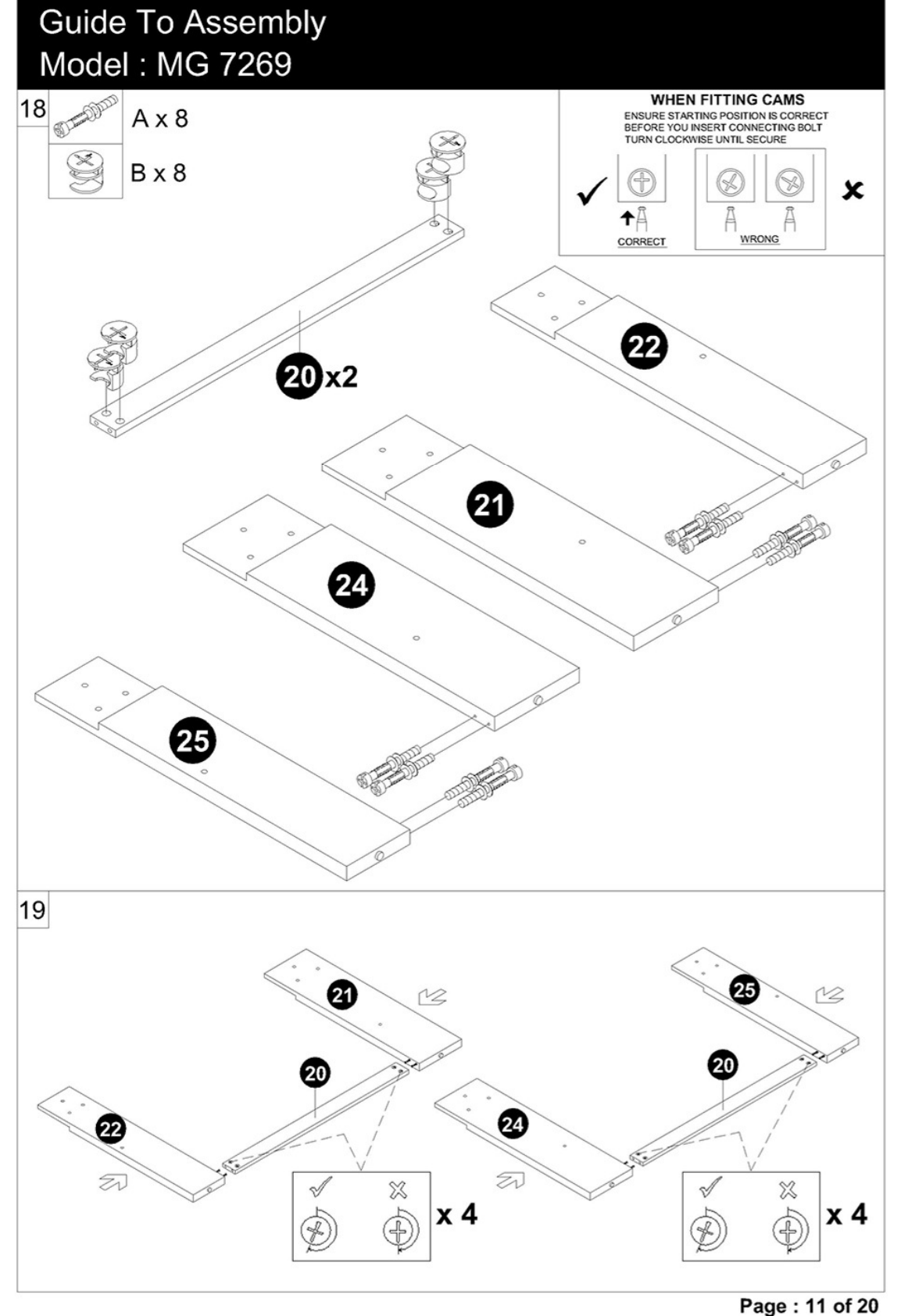 Guide To Assembly
Model : MG 7269

18

A x 8

B x 8

WHEN FITTING CAMS
ENSURE STARTING POSITION IS CORRECT BEFORE YOU INSERT CONNECTING BOLT TURN CLOCKWISE UNTIL SECURE

CORRECT

WRONG

20 x2

22

21

24

25

19

21

20

22

x 4

25

20

24

x 4

Page : 11 of 20