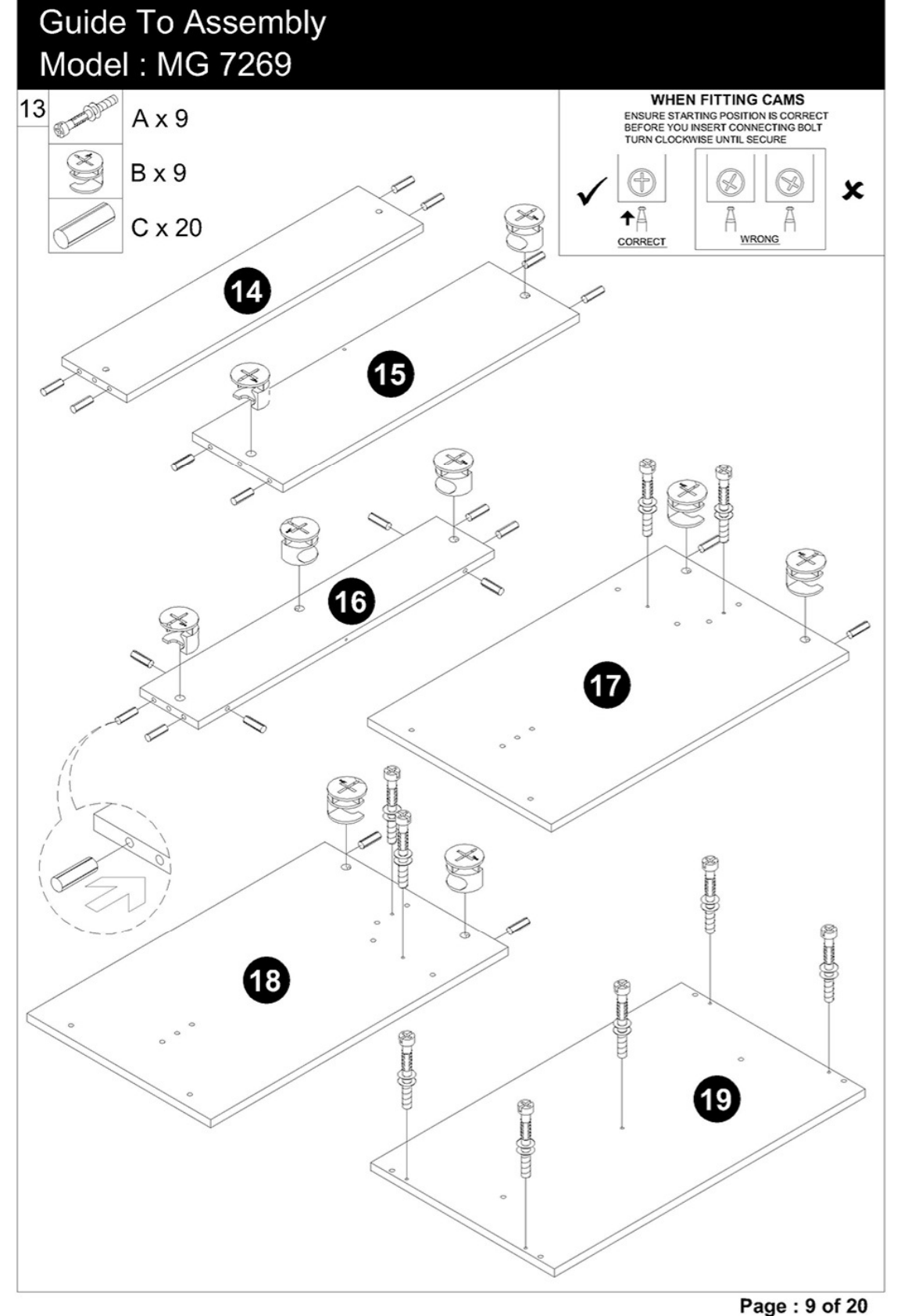 Guide To Assembly
Model : MG 7269

13

A x 9

B x 9

C x 20

WHEN FITTING CAMS
ENSURE STARTING POSITION IS CORRECT BEFORE YOU INSERT CONNECTING BOLT TURN CLOCKWISE UNTIL SECURE

CORRECT

WRONG

14

15

16

17

18

19

Page : 9 of 20