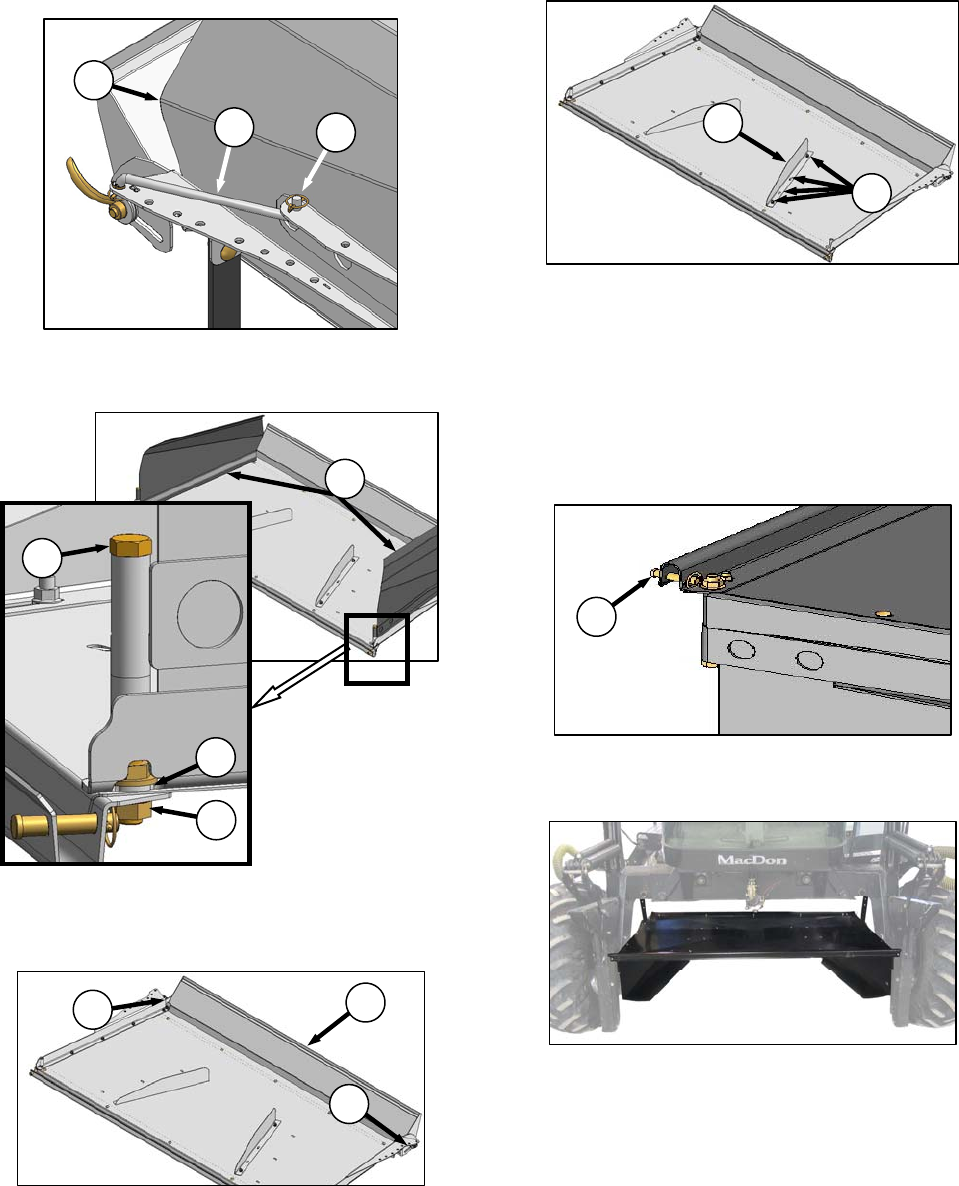 MacDon