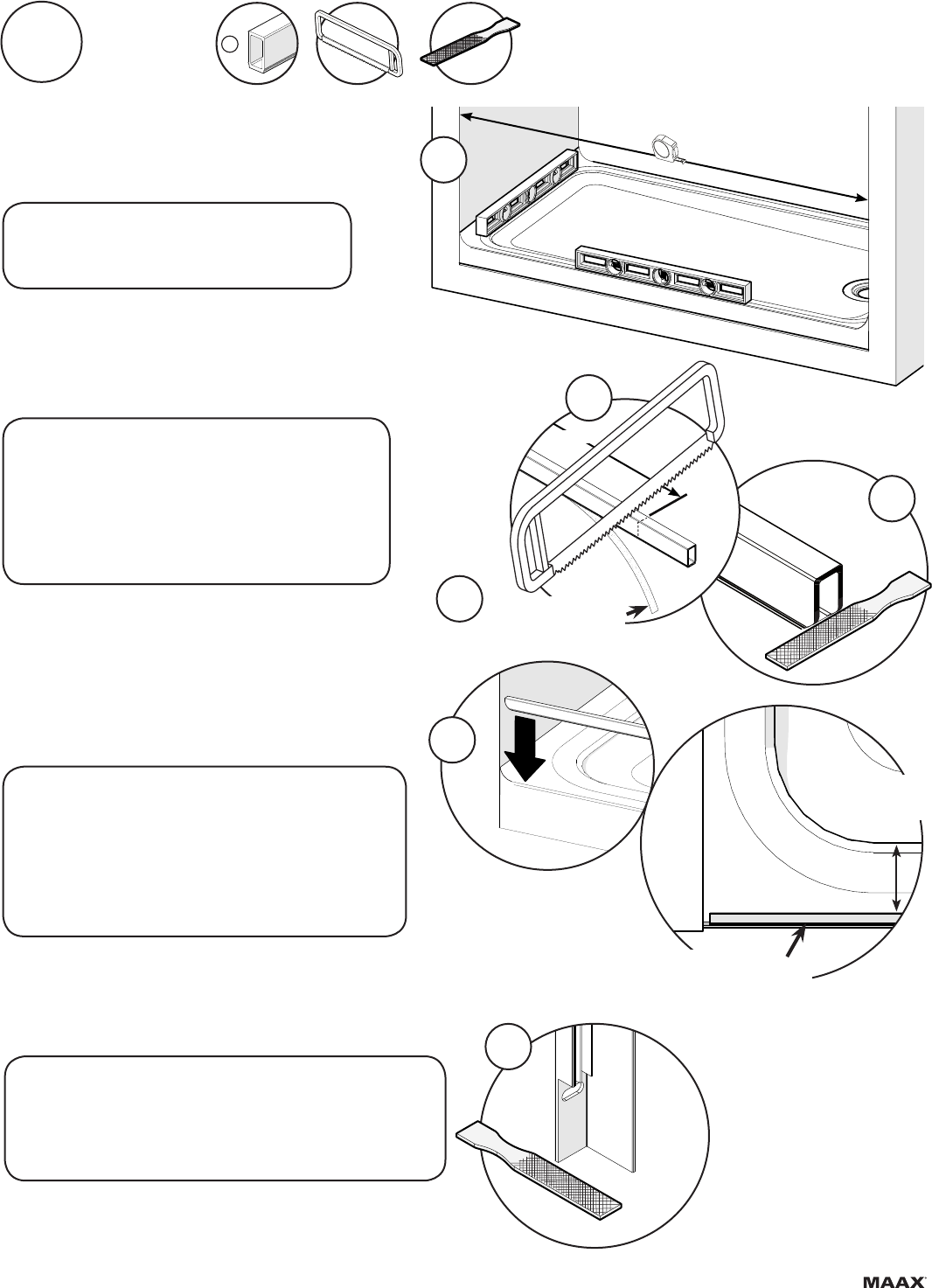 MAAX