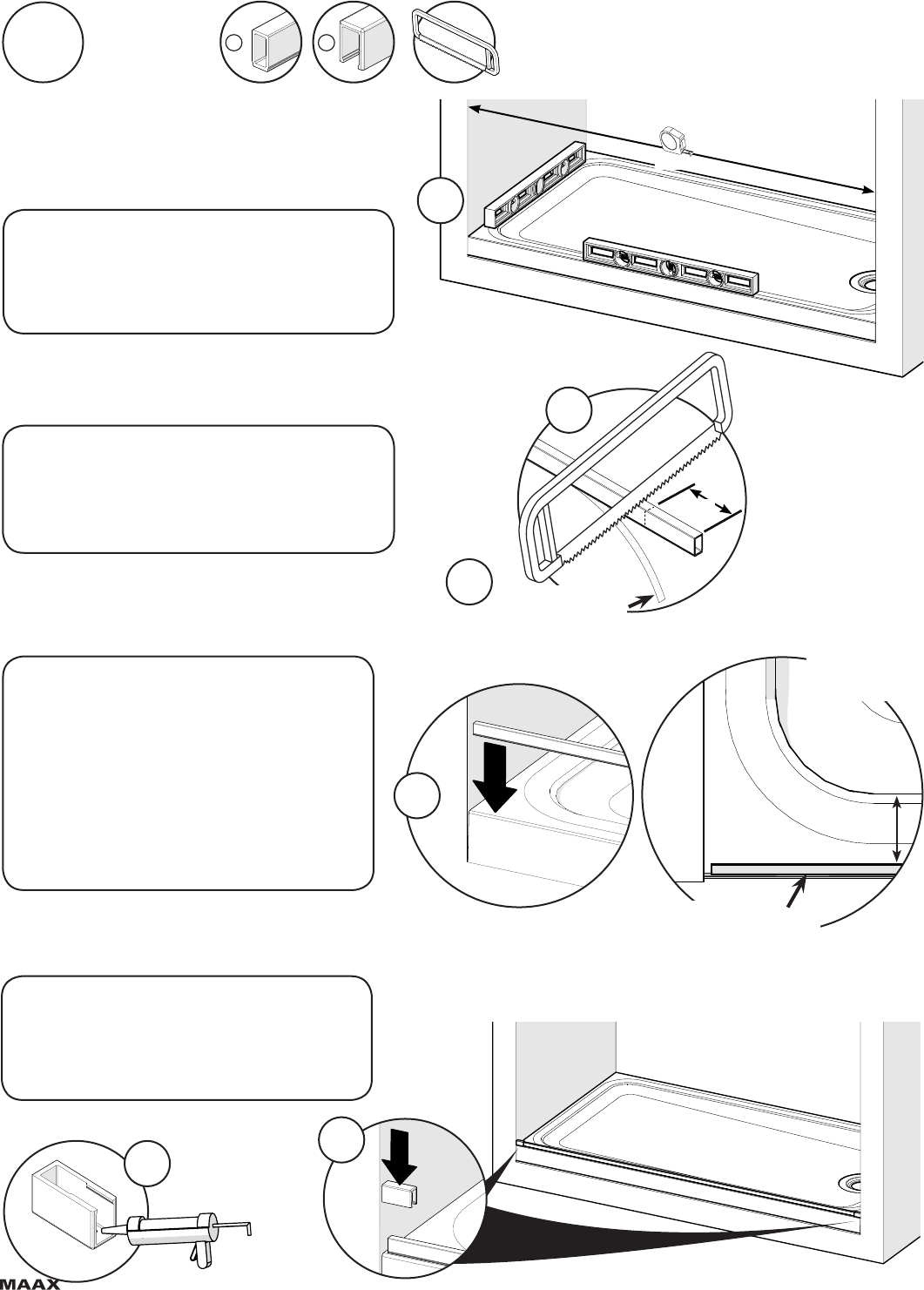 MAAX