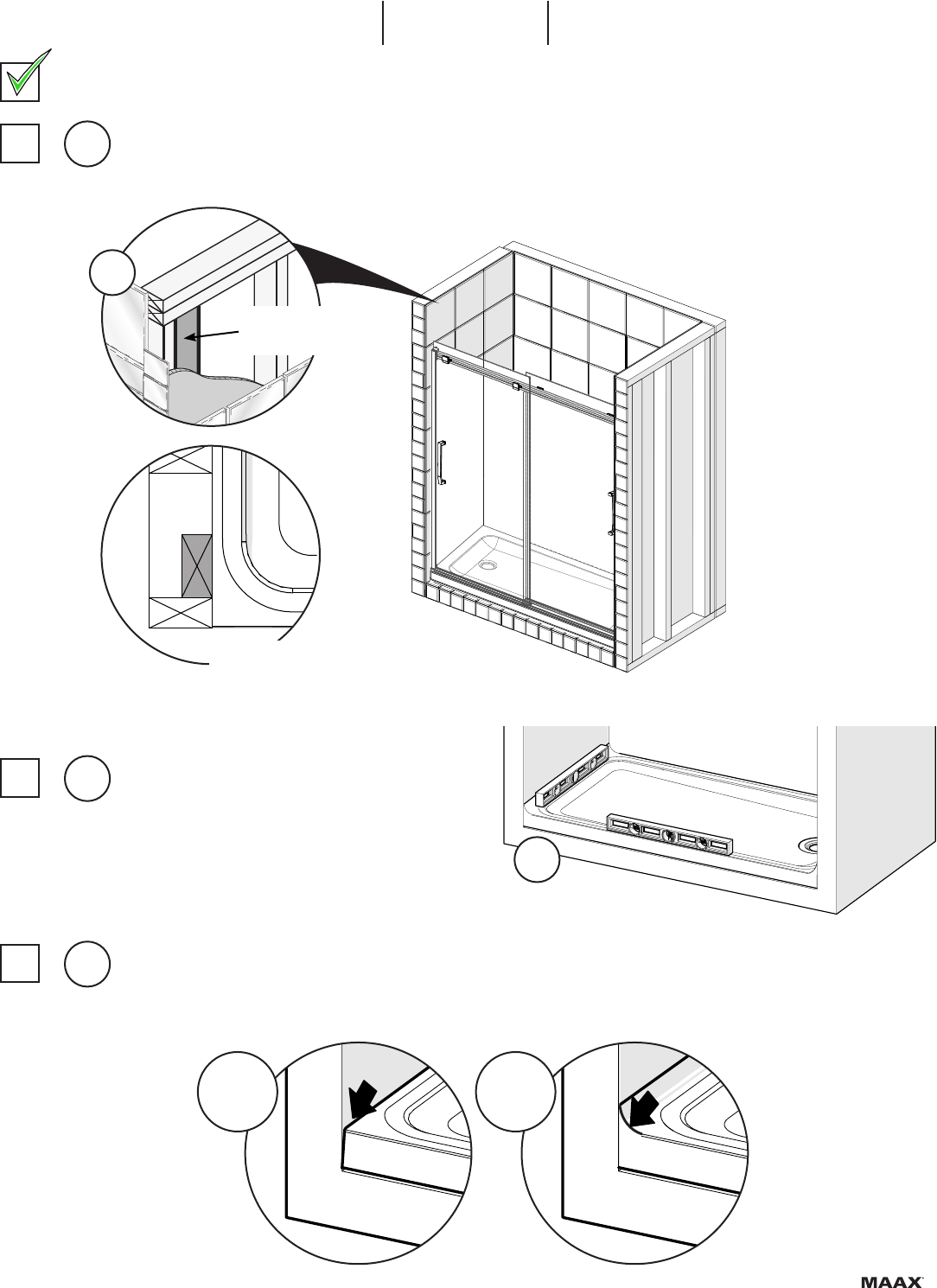 MAAX