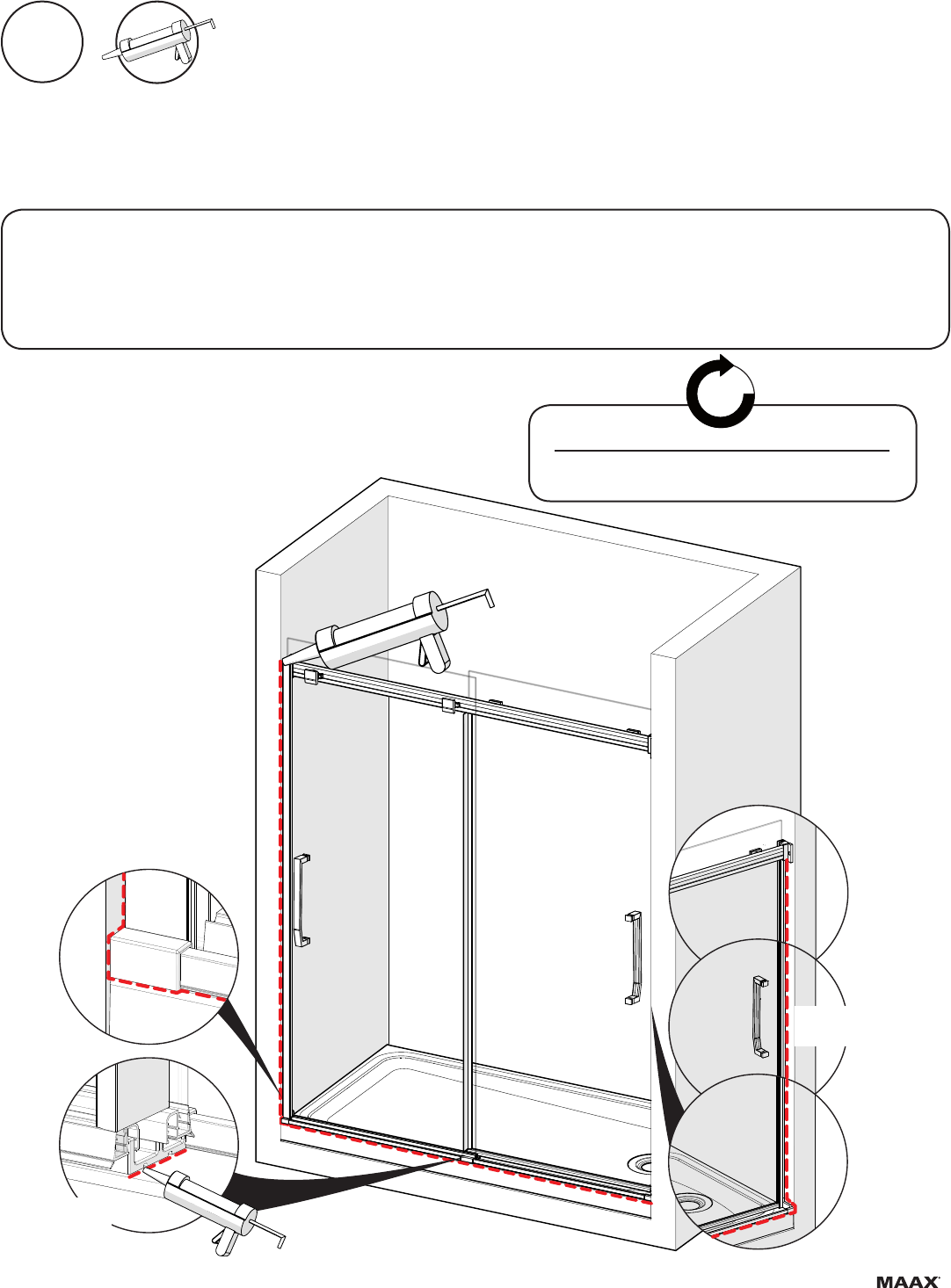 MAAX