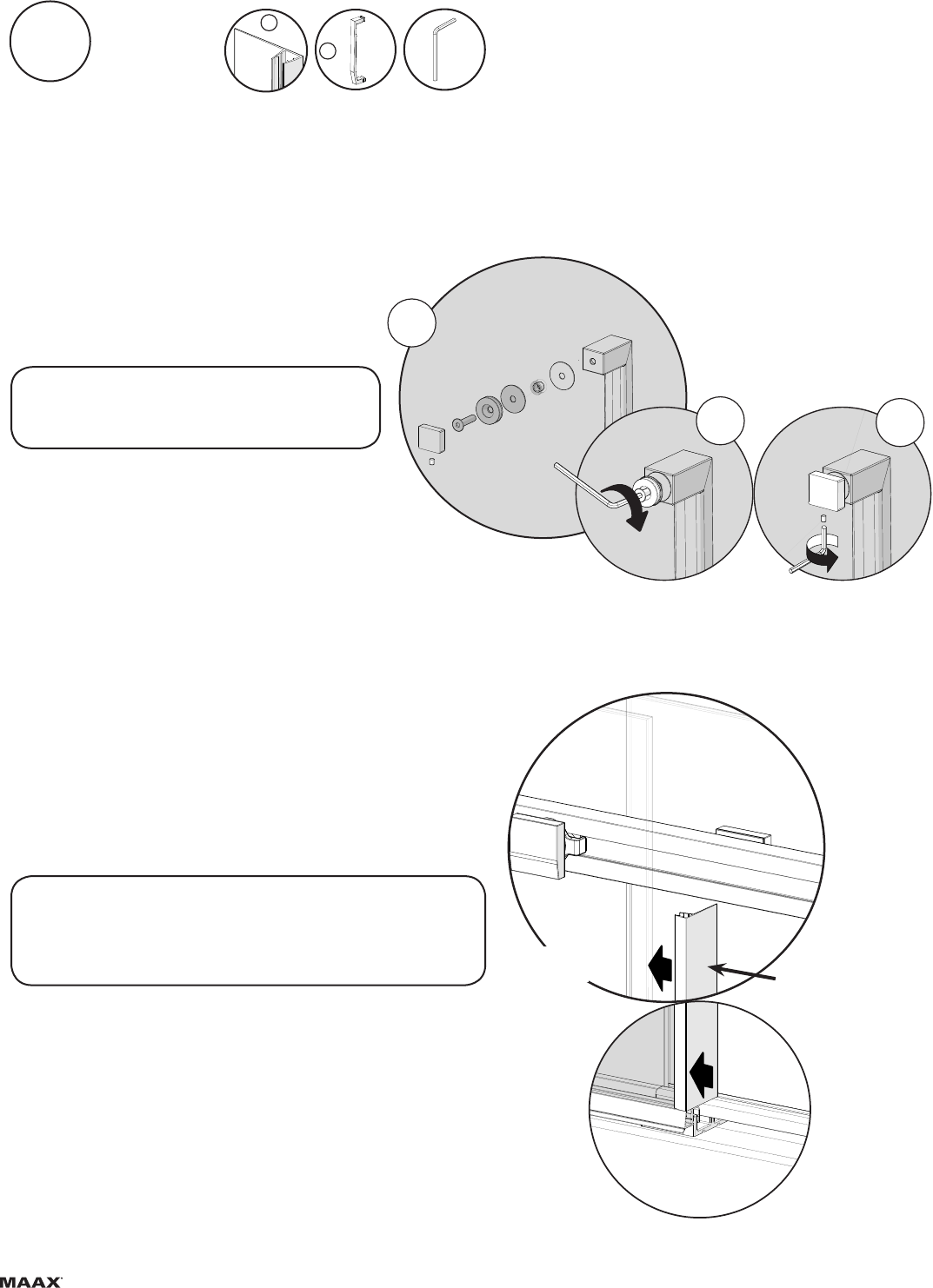 MAAX