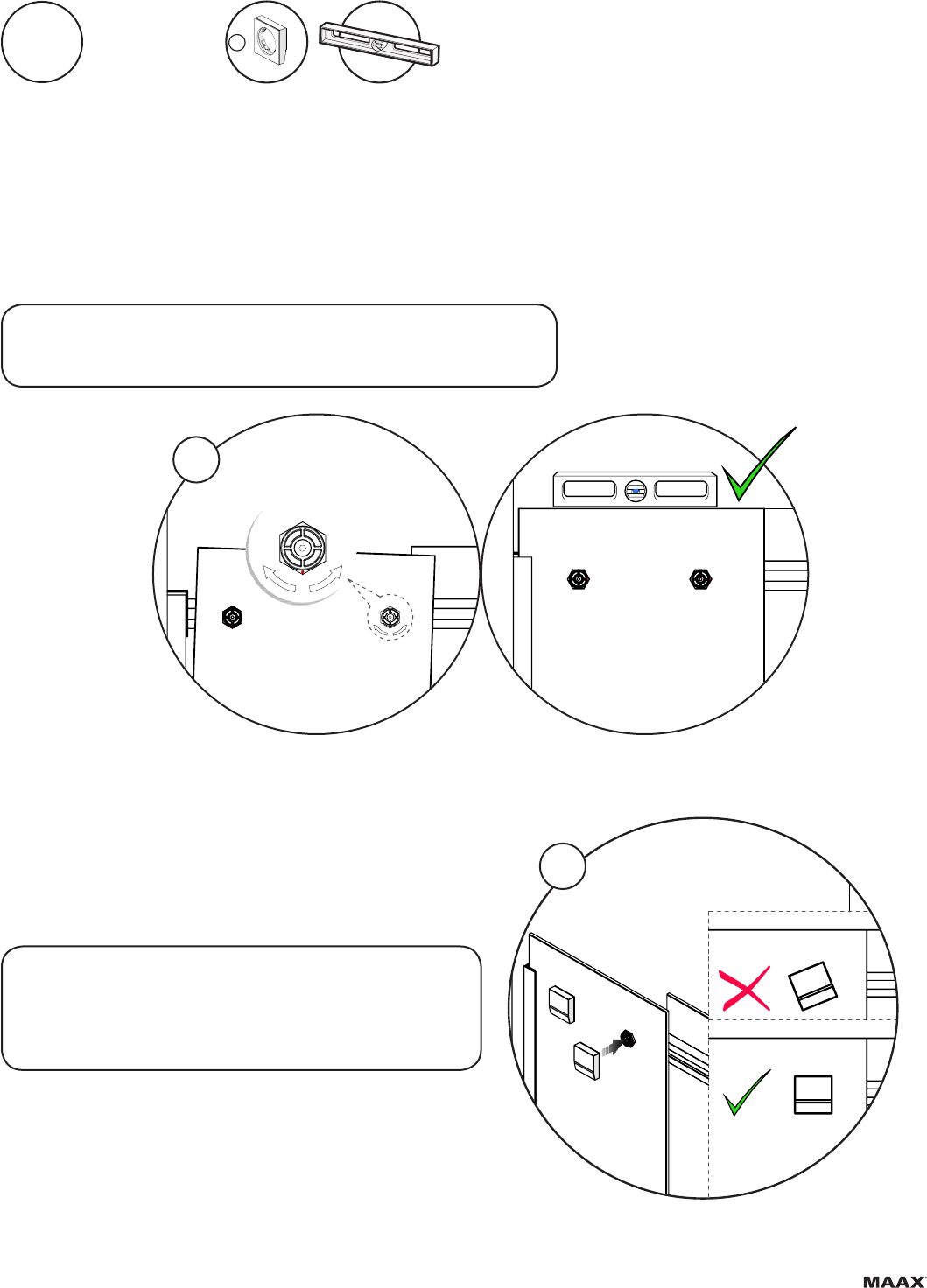 MAAX