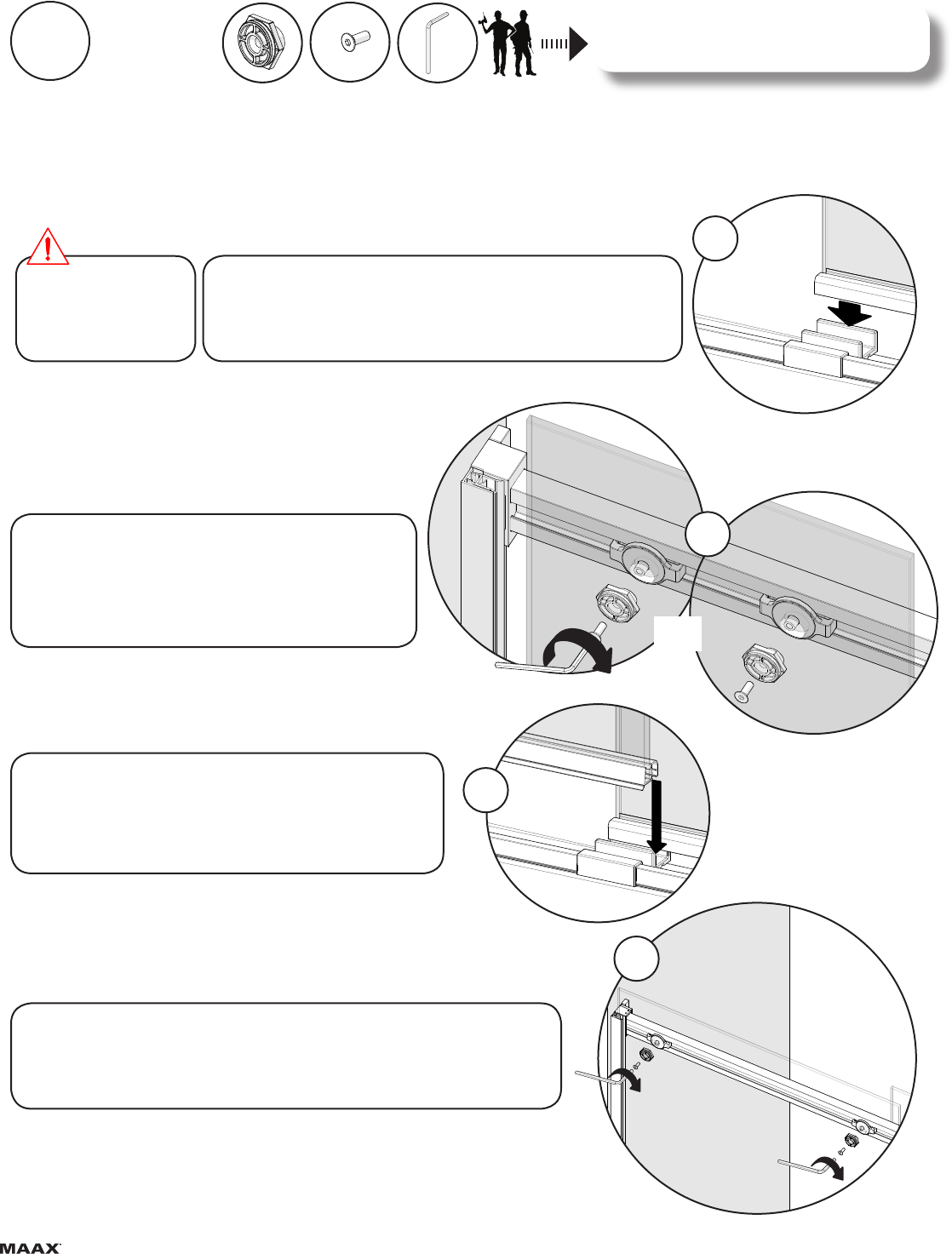 MAAX