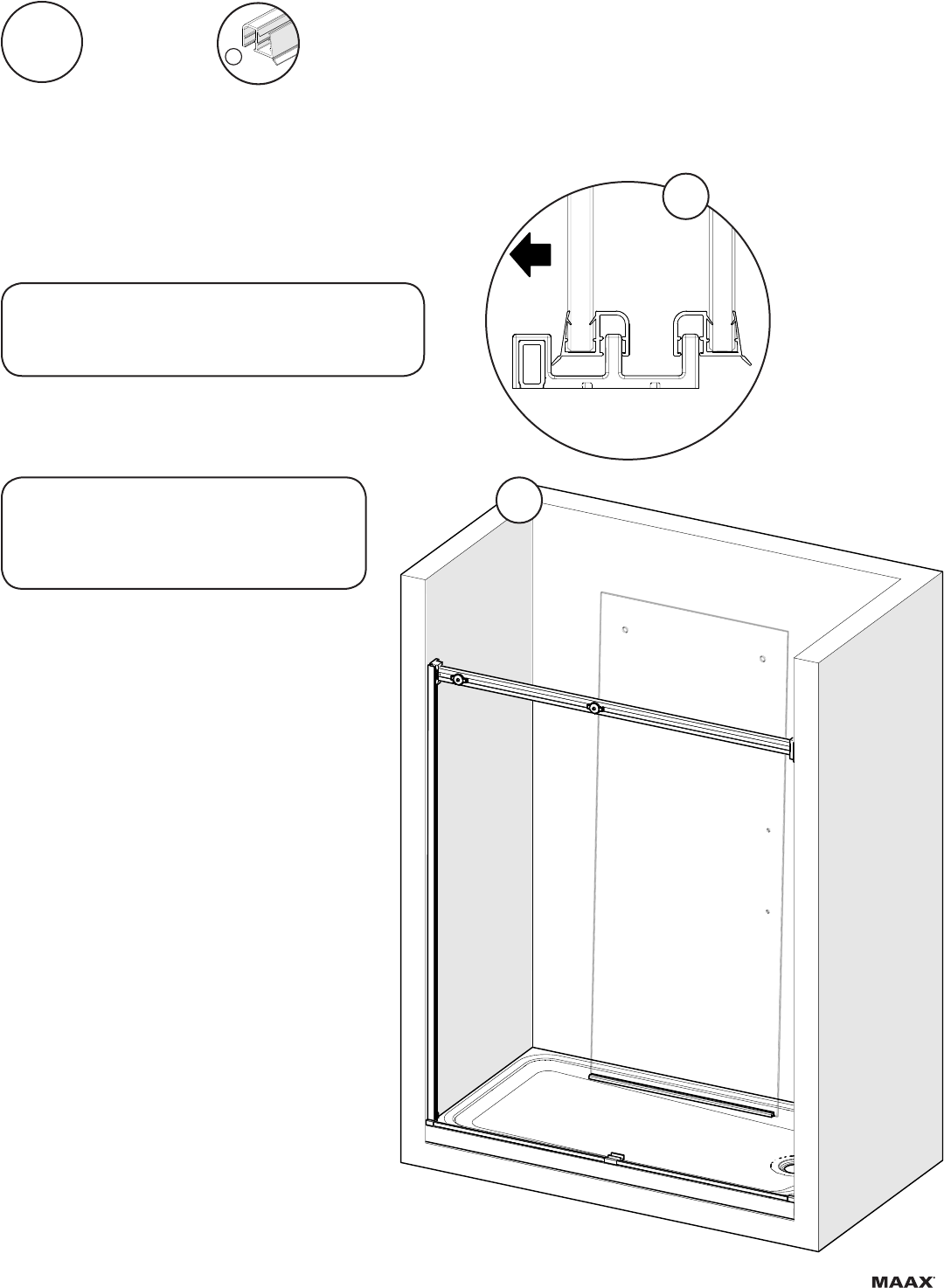 MAAX