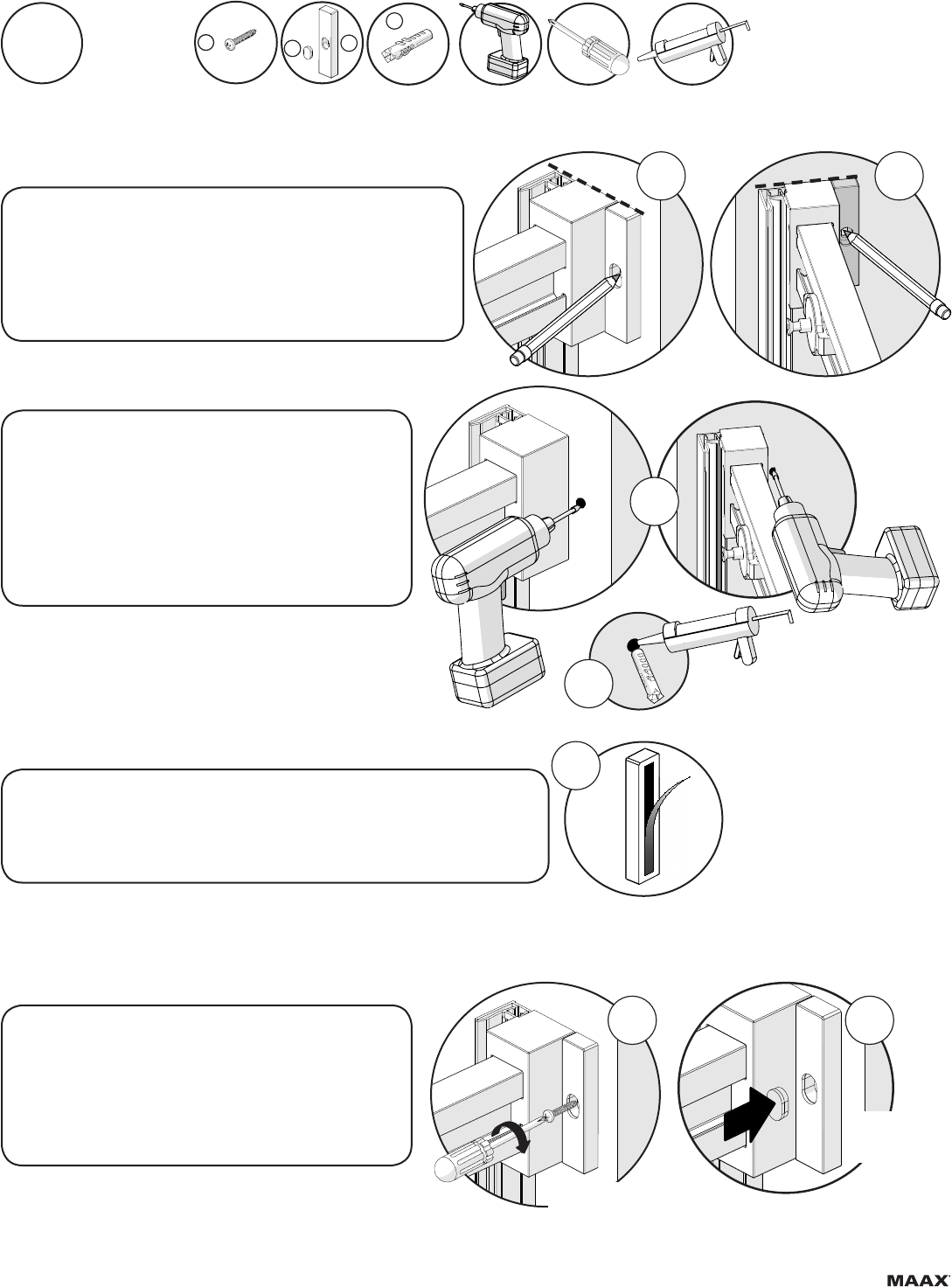 MAAX