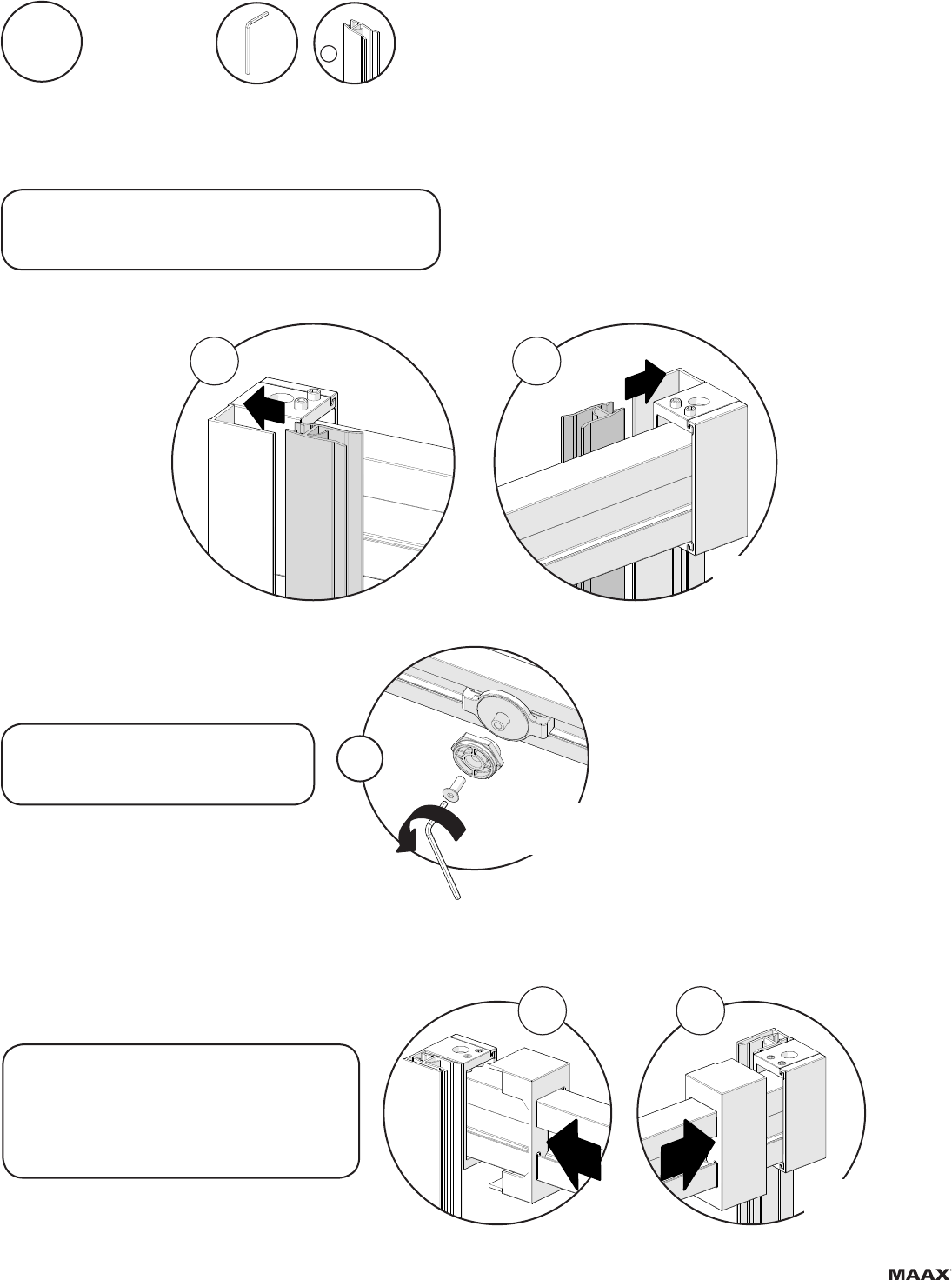 MAAX