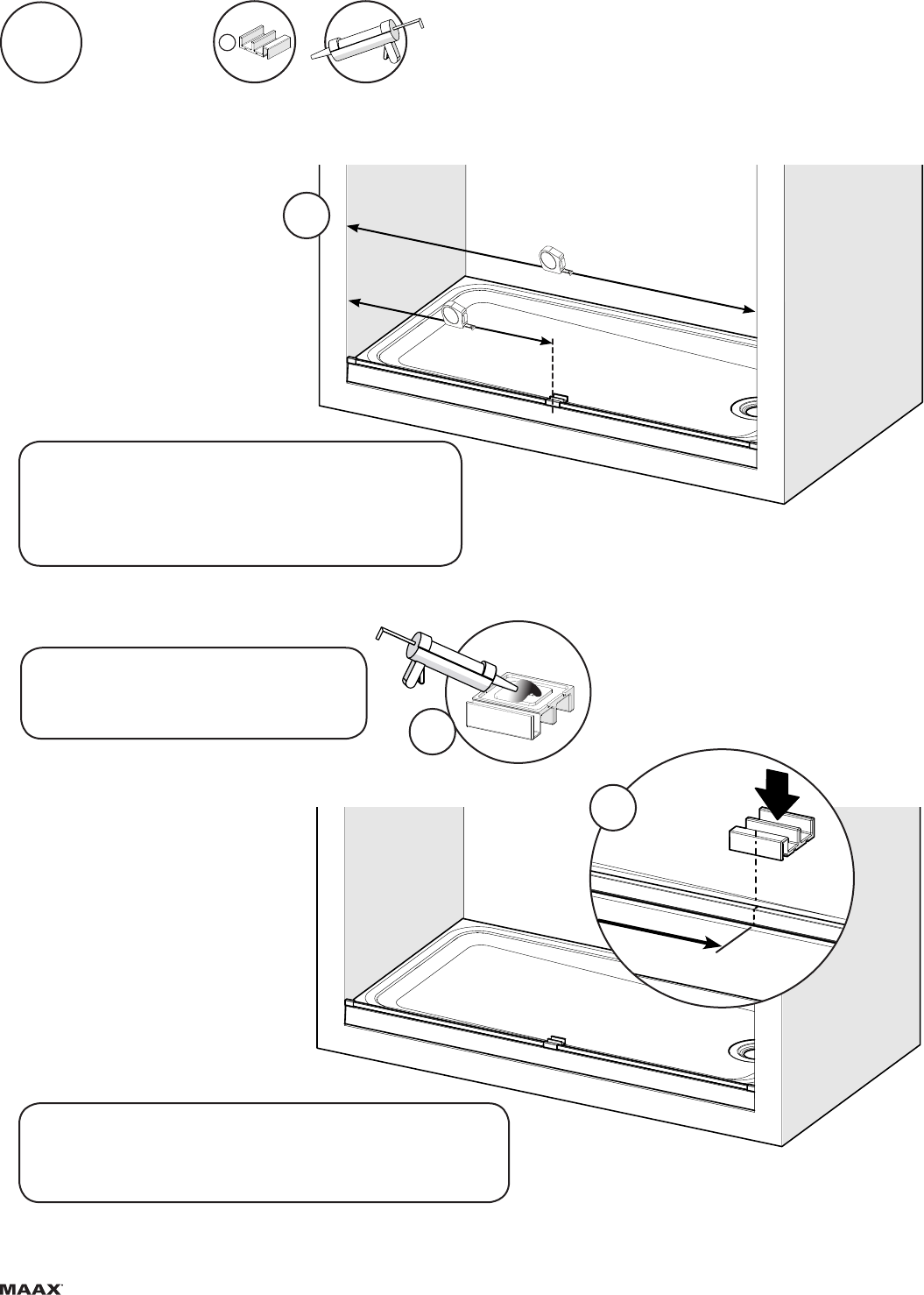 MAAX