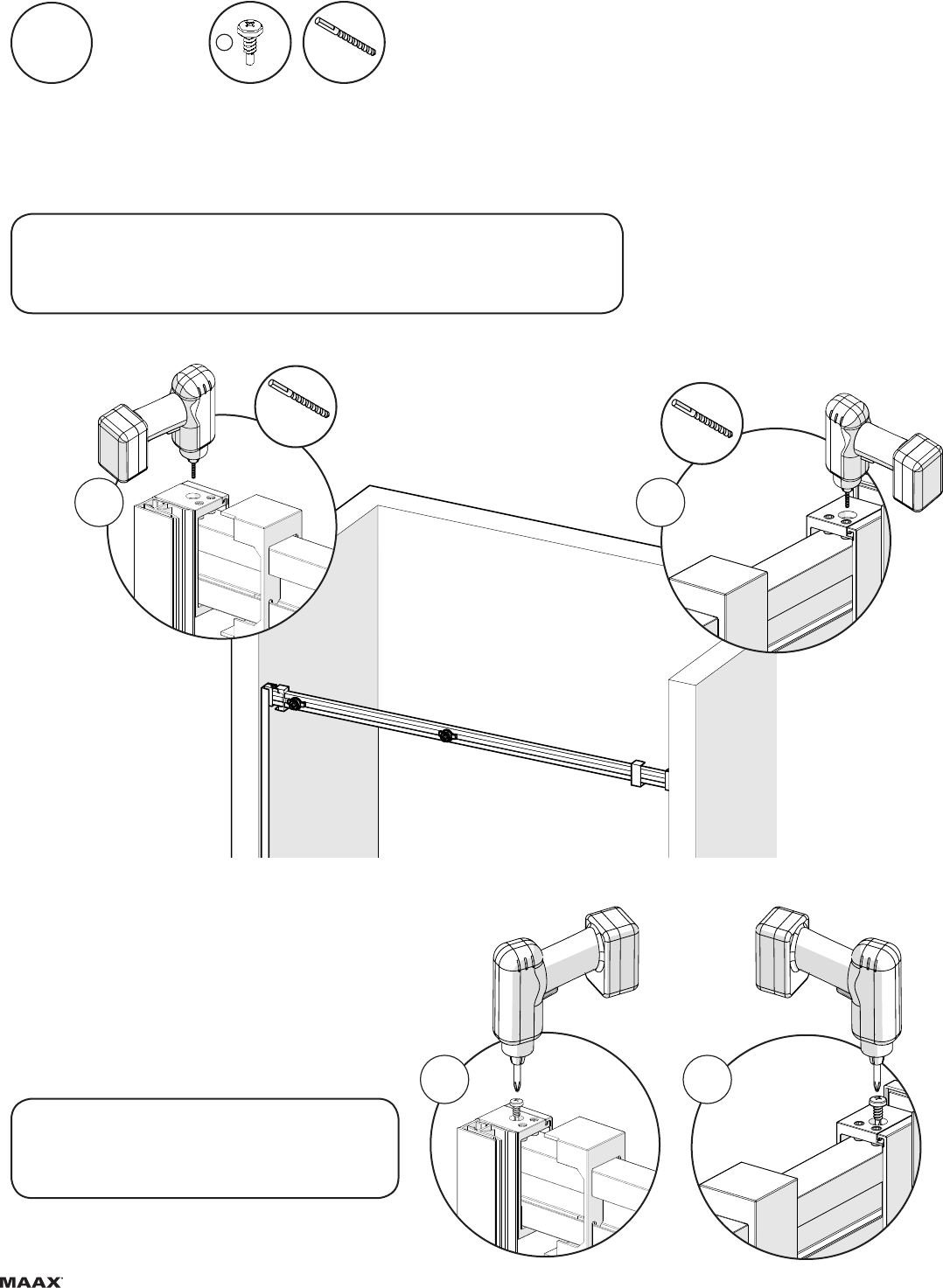 MAAX