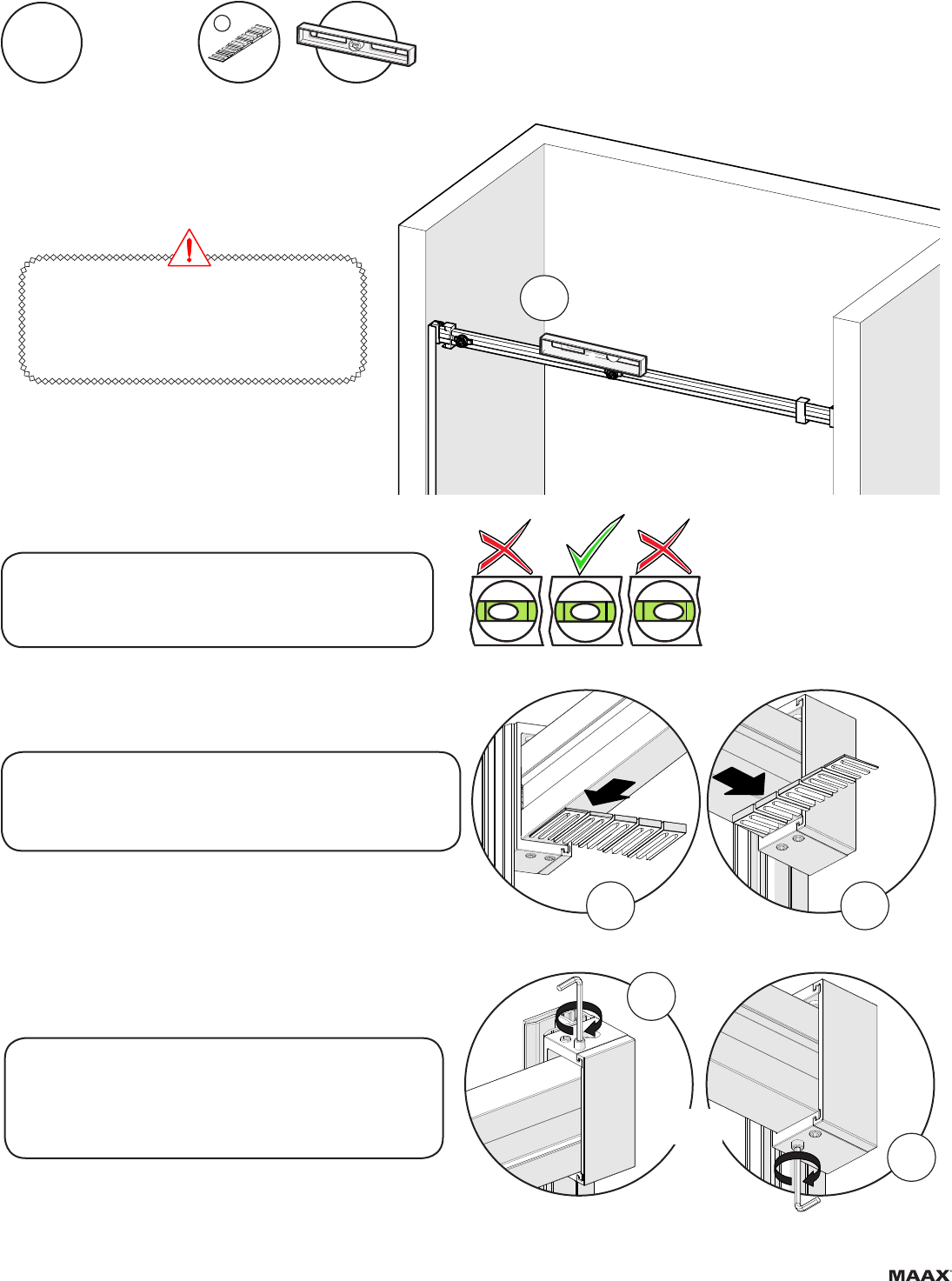 MAAX