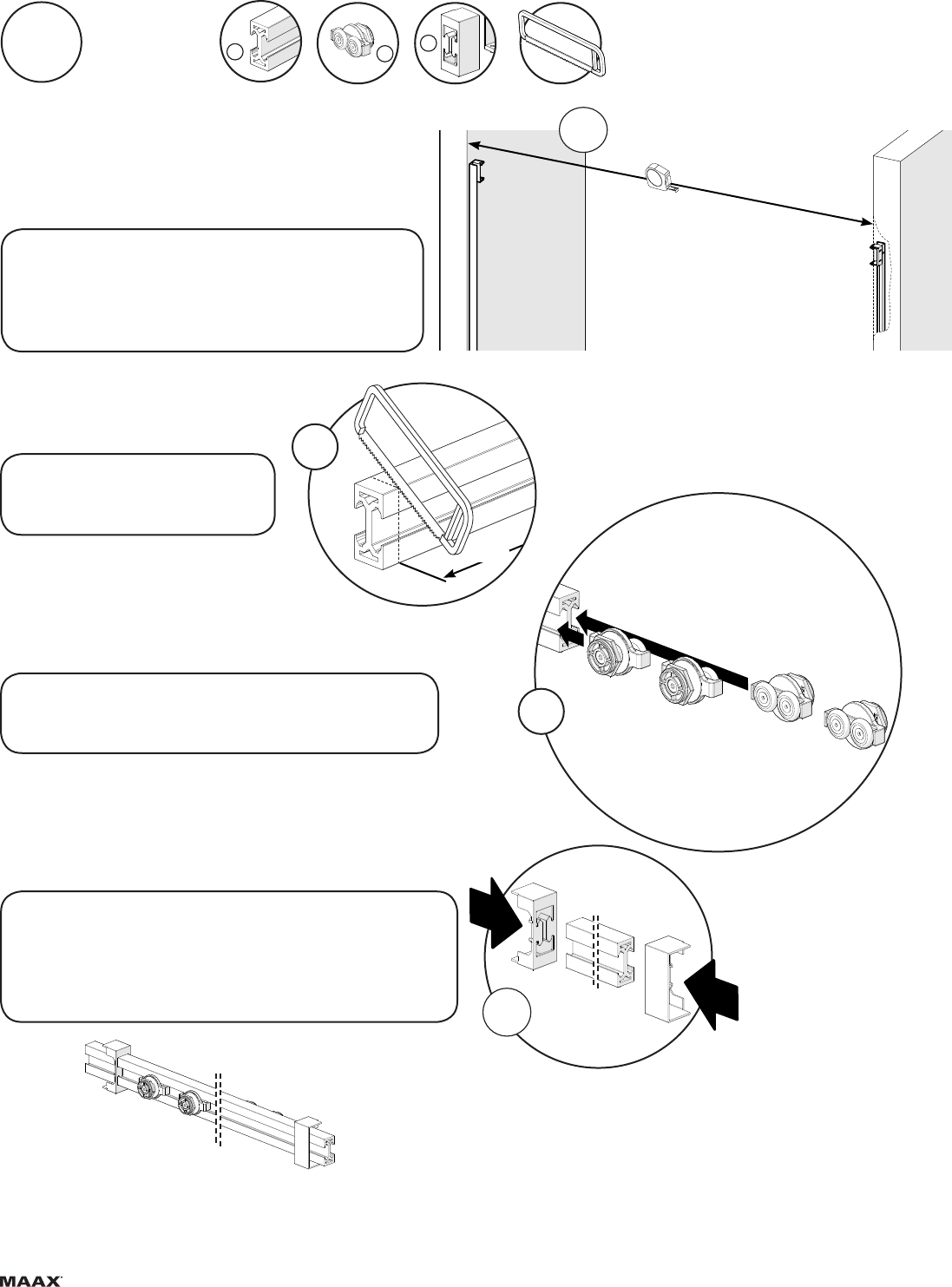 MAAX