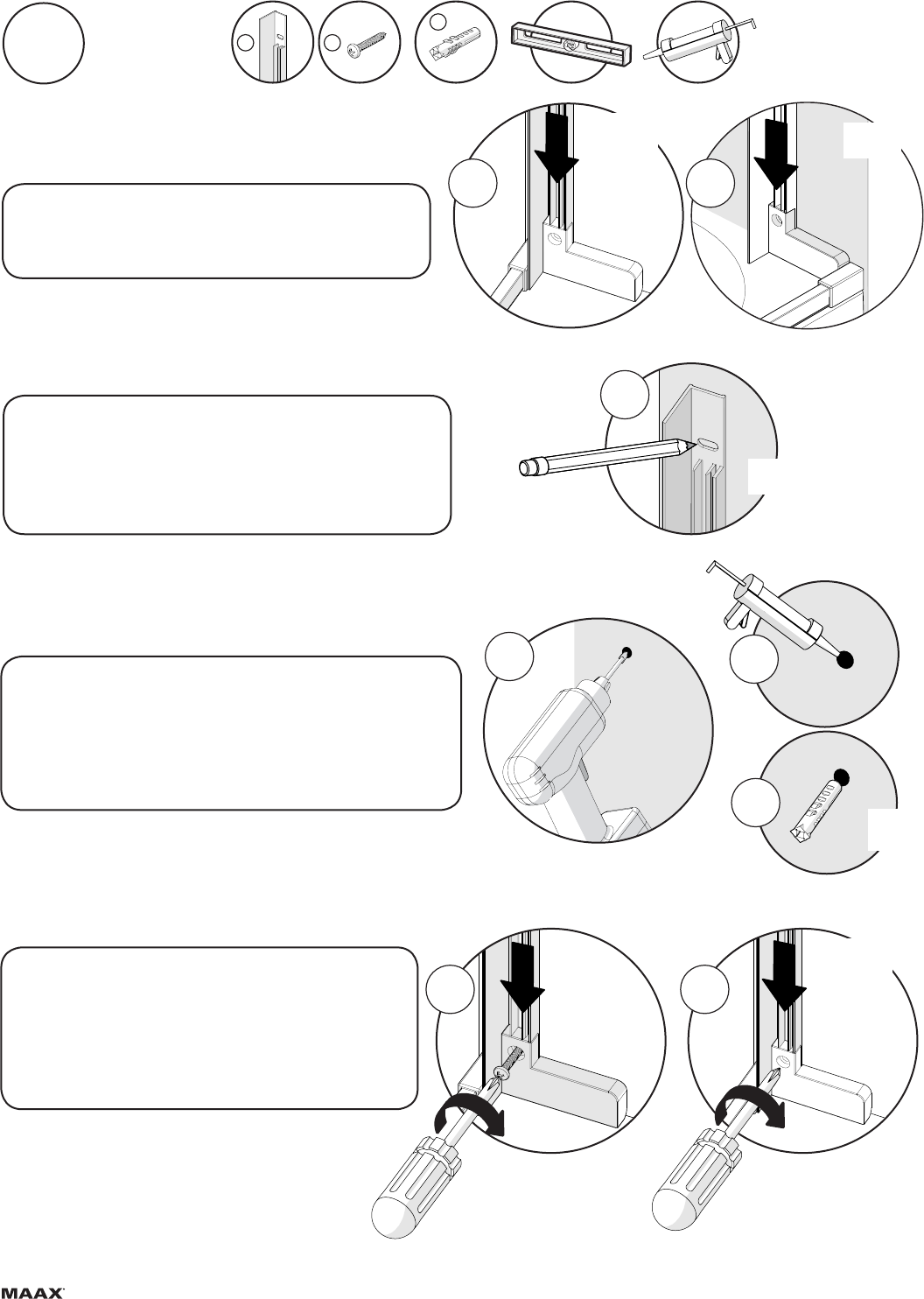 MAAX