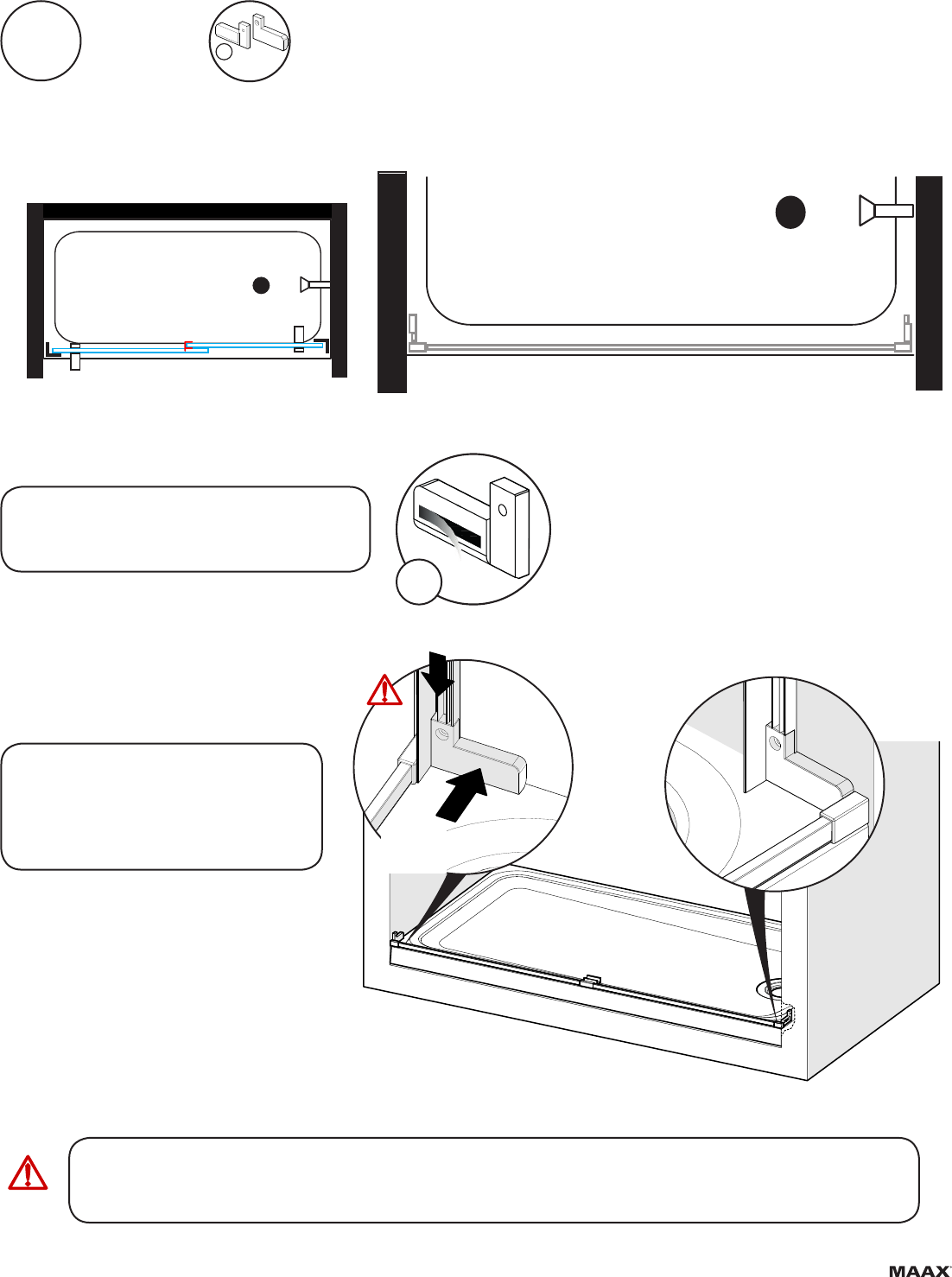 MAAX