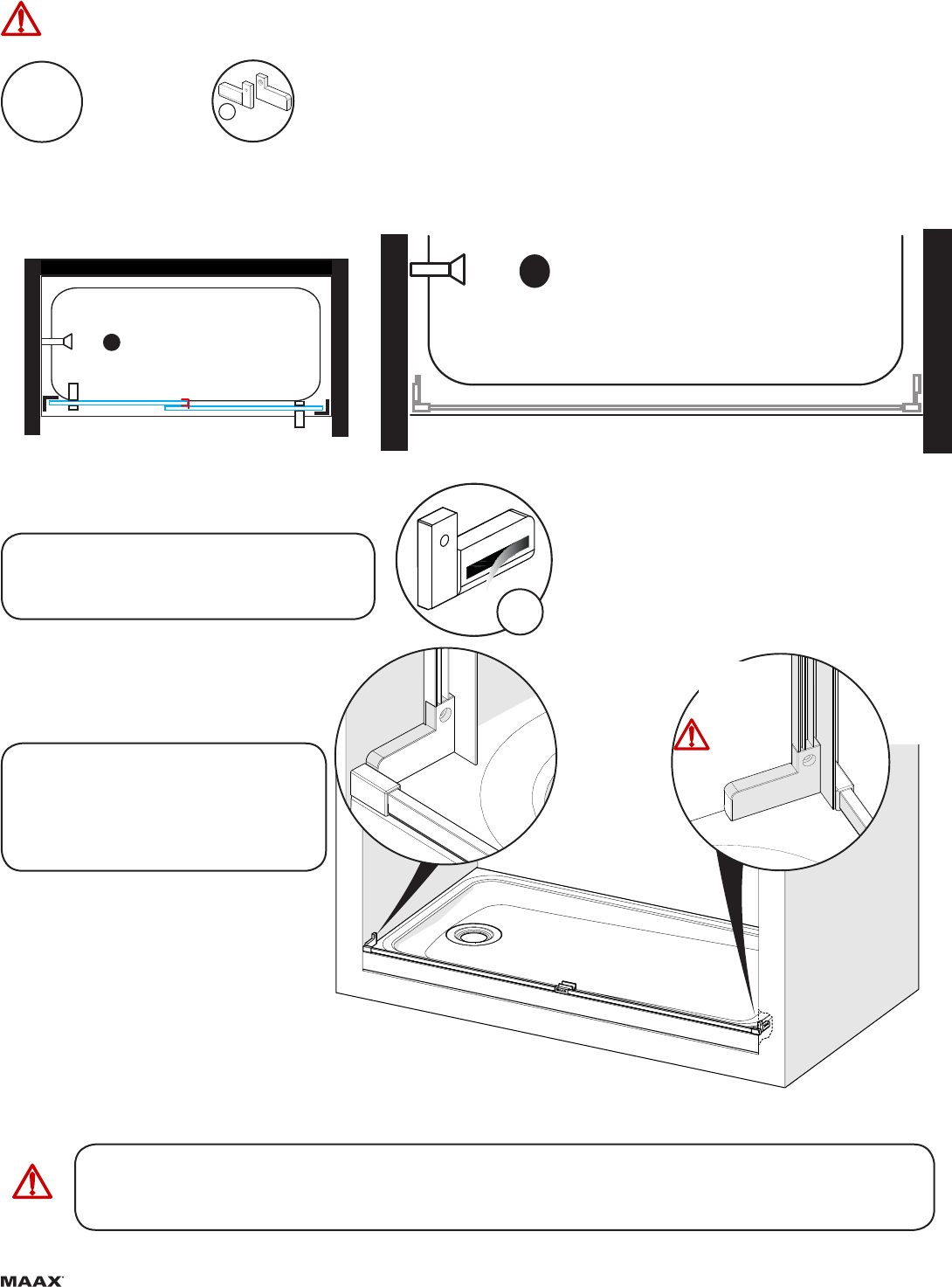 MAAX