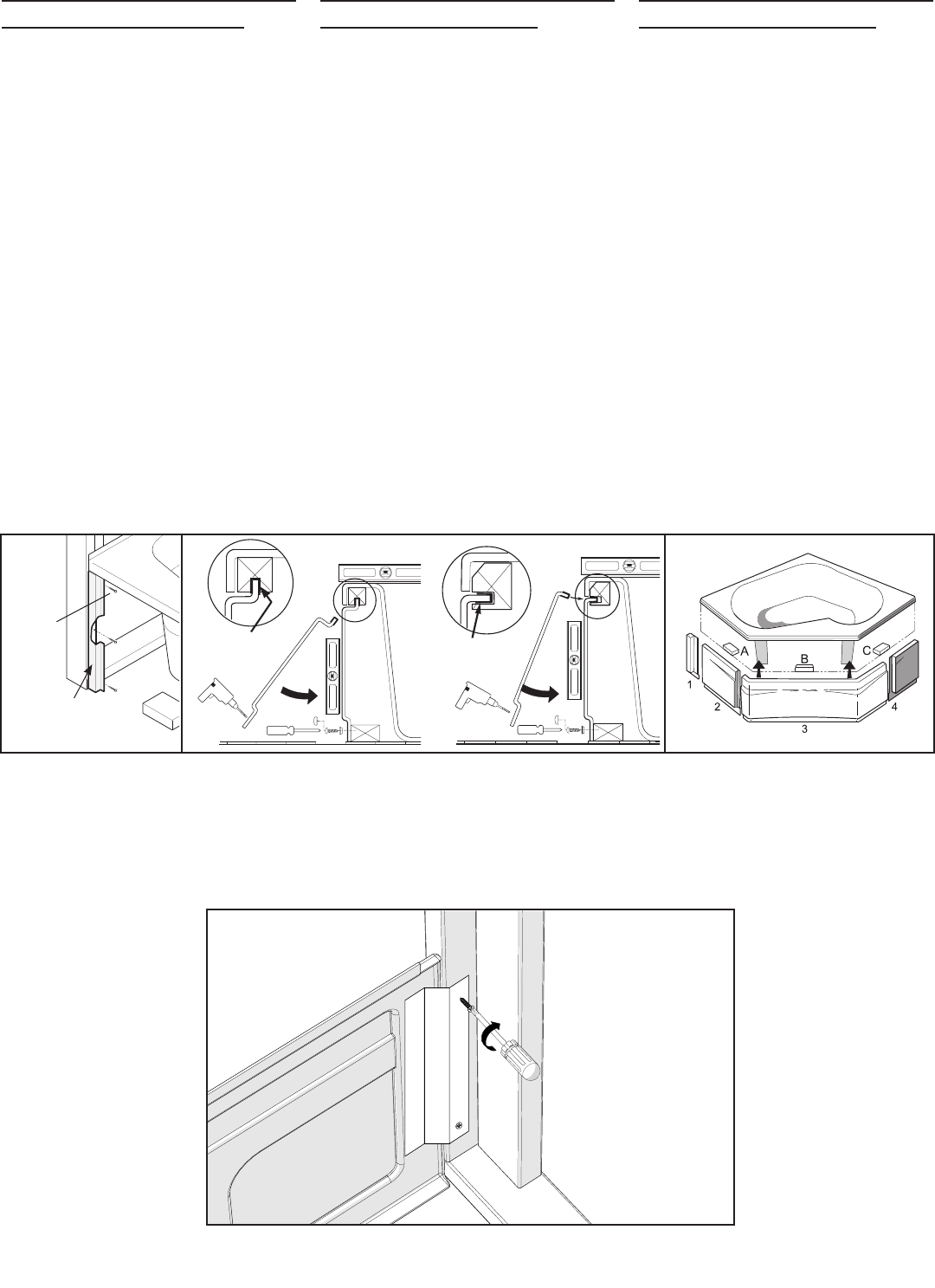 A

B

C

1

2

3

4