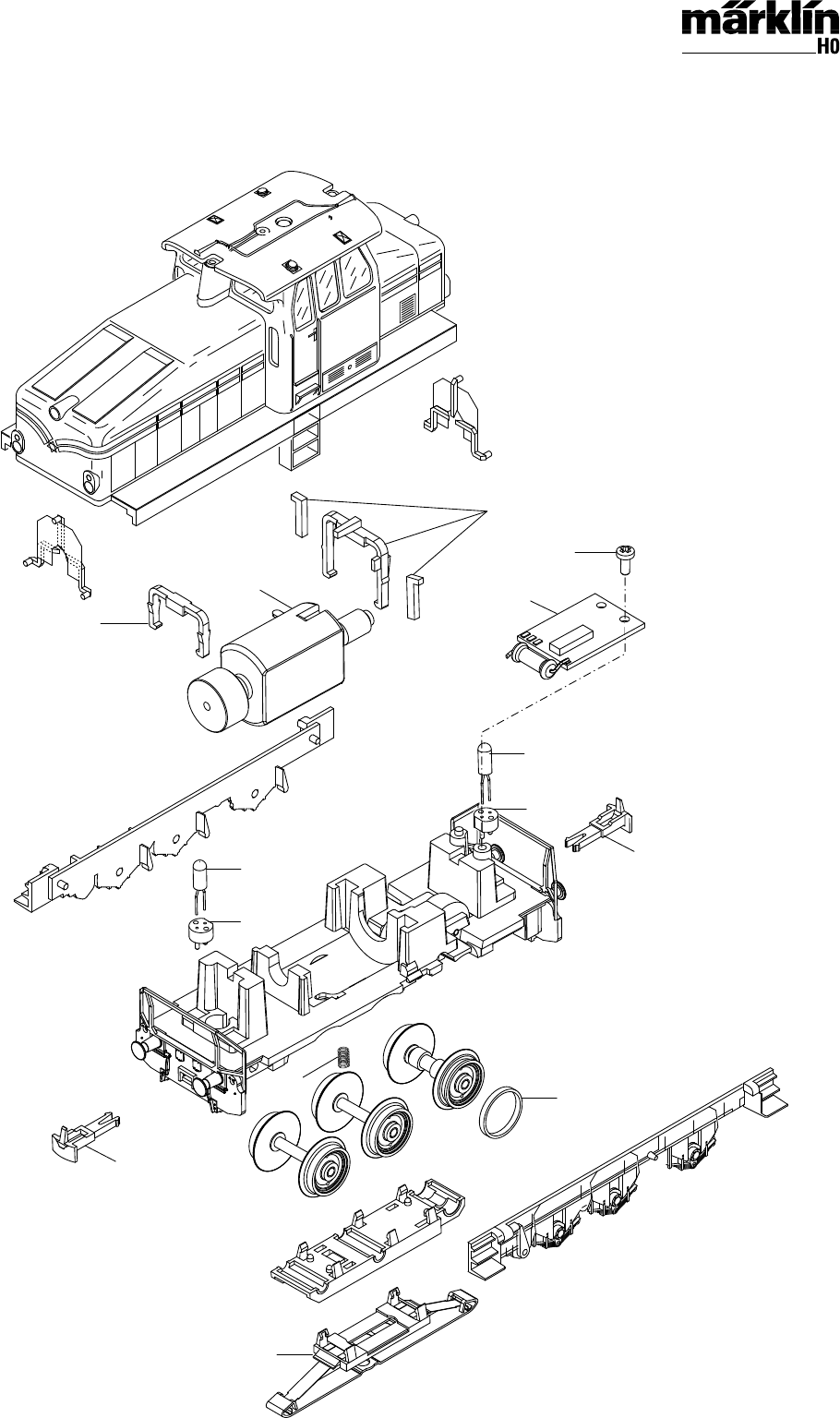 märklin
H0