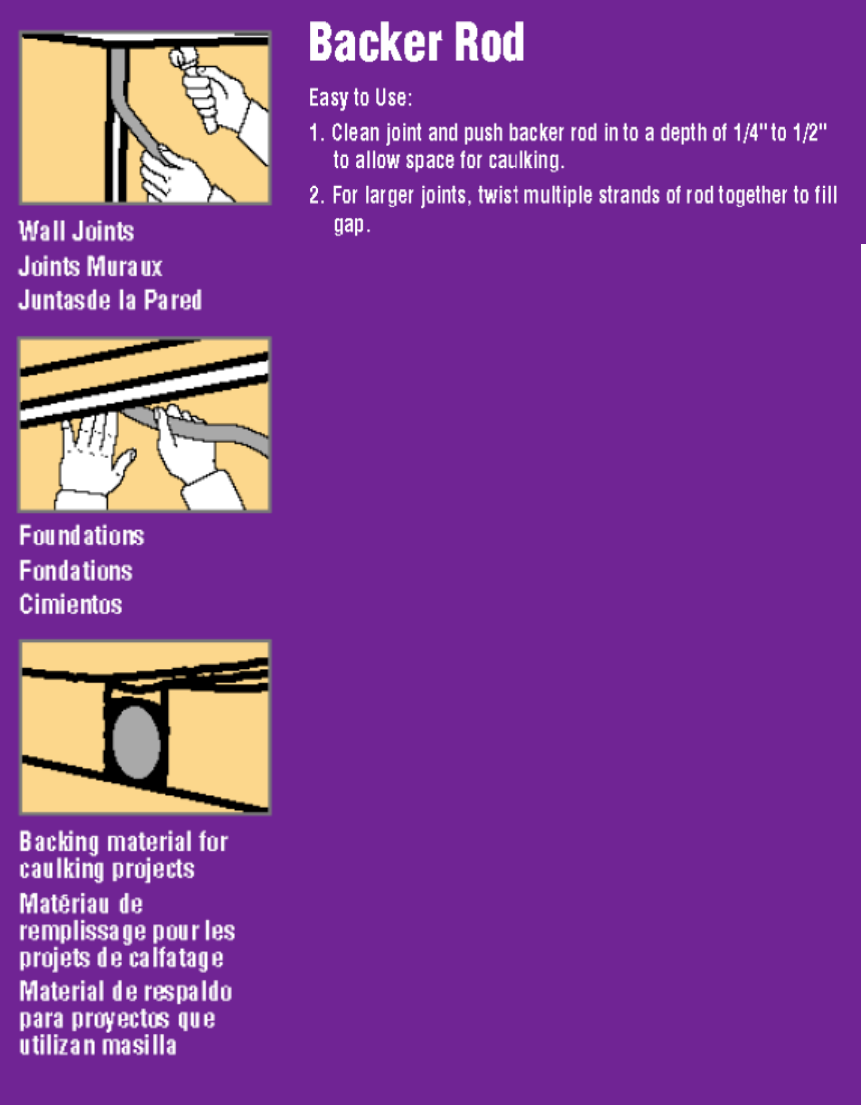 Wall Joints
Joints Muraux
Juntasde la Pared

Foundations
Fondations
Cimientos

Backing material for caulking projects
Matériau de remplissage pour les projets de calfatage
Material de respaldo para proyectos que utilizan masilla

Backer Rod

Easy to Use:

1. Clean joint and push backer rod in to a depth of 1/4" to 1/2" to allow space for caulking.

2. For larger joints, twist multiple strands of rod together to fill gap.