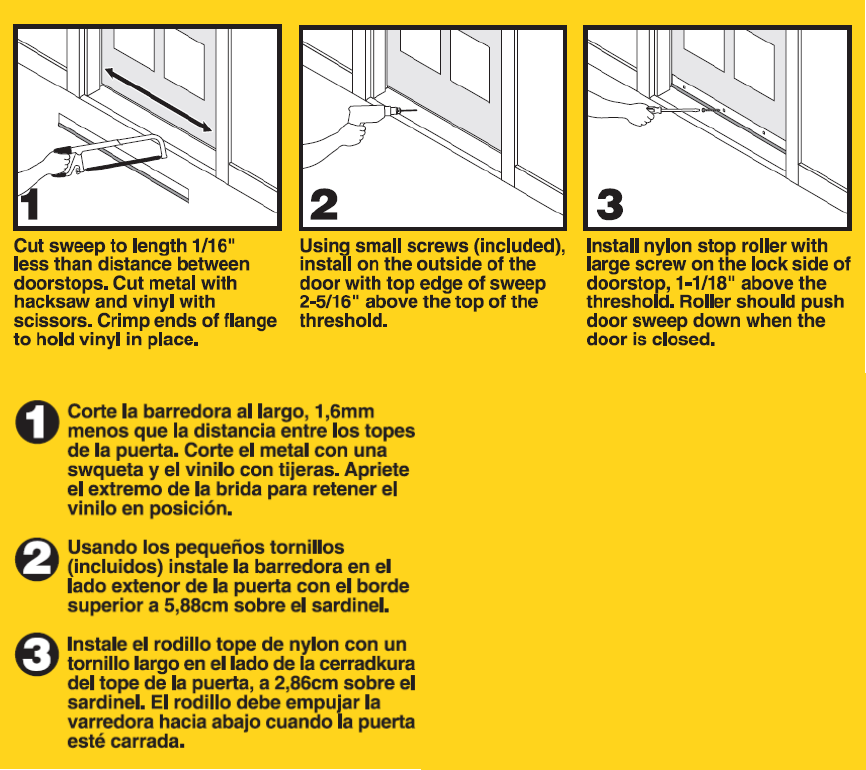 1

Cut sweep to length 1/16" less than distance between doorstops. Cut metal with hacksaw and vinyl with scissors. Crimp ends of flange to hold vinyl in place.

2

Using small screws (included), install on the outside of the door with top edge of sweep 2-5/16" above the top of the threshold.

3

Install nylon stop roller with large screw on the lock side of doorstop, 1-1/18" above the threshold. Roller should push door sweep down when the door is closed.

1 Corte la barredora al largo, 1,6mm menos que la distancia entre los topes de la puerta. Corte el metal con una swqueta y el vinilo con tijeras. Apriete el extremo de la brida para retener el vinilo en posición.

2 Usando los pequeños tornillos (incluidos) instale la barredora en el lado extenor de la puerta con el borde superior a 5,88cm sobre el sardinel.

3 Instale el rodillo tope de nylon con un tornillo largo en el lado de la cerradkura del tope de la puerta, a 2,86cm sobre el sardinel. El rodillo debe empujar la varredora hacia abajo cuando la puerta esté carrada.