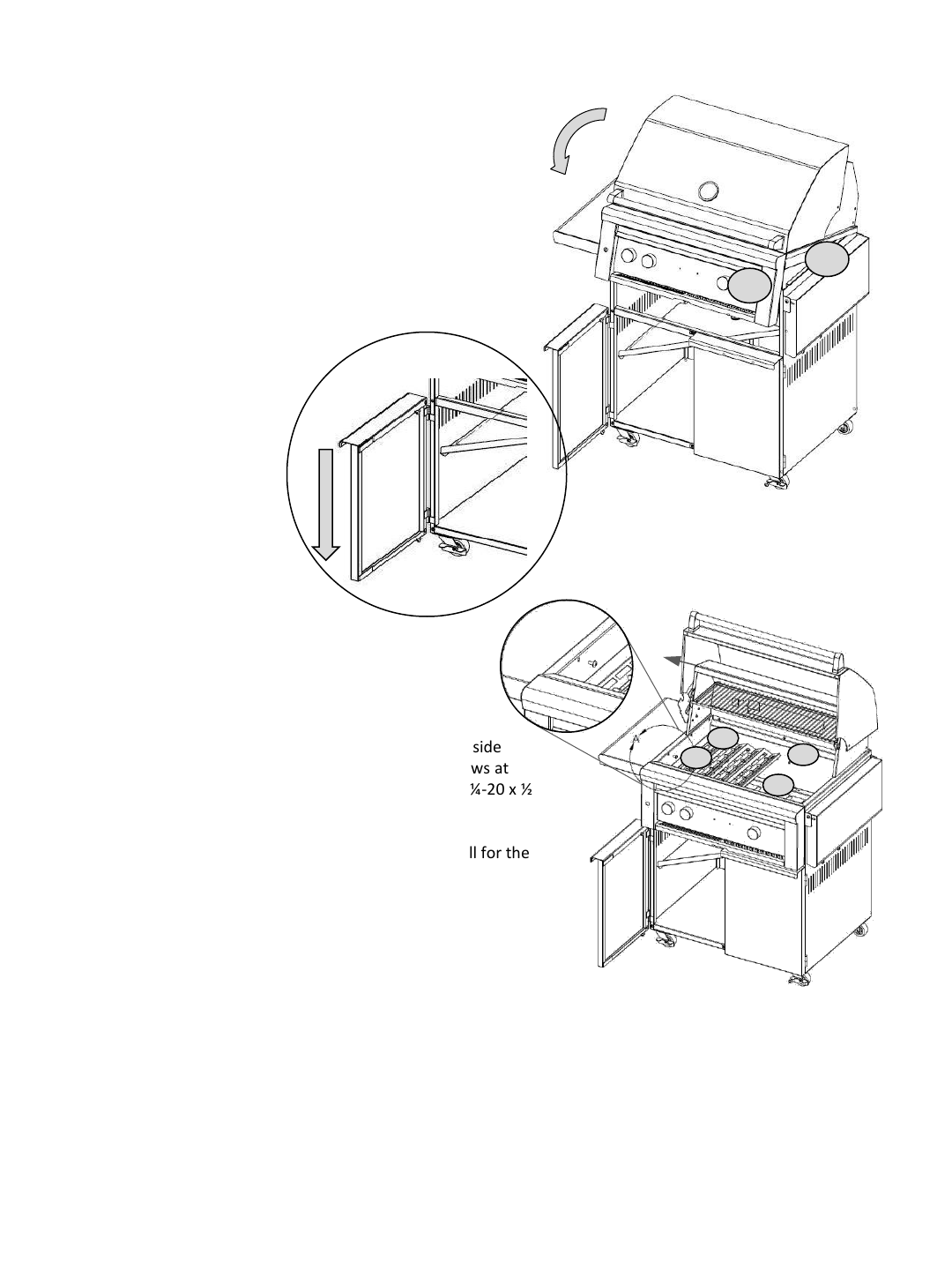 side
ws at
¼-20 x ½

ll for the

A