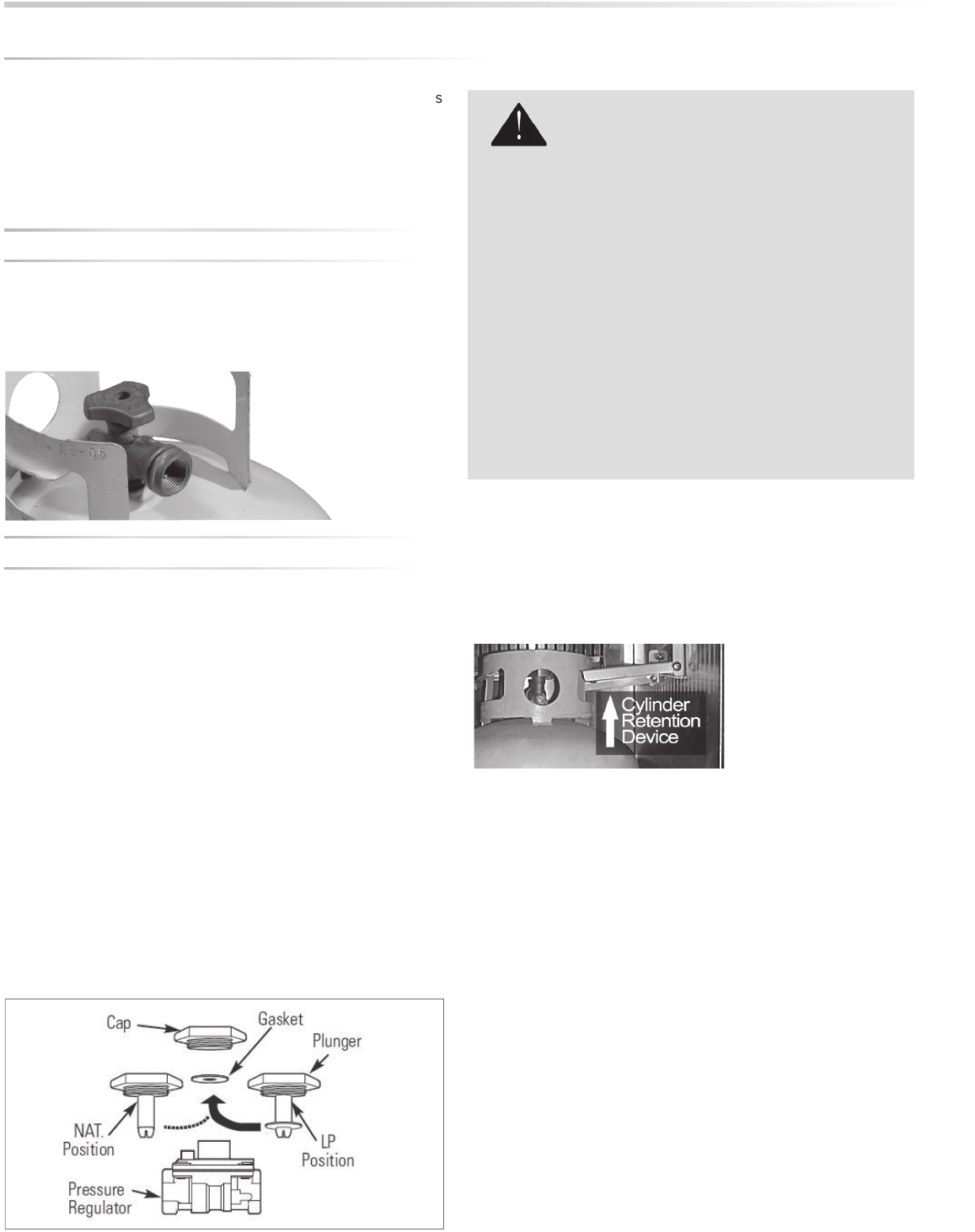 s

Cylinder Retention Device

Cap

Gasket

Plunger

NAT. Position

LP Position

Pressure Regulator