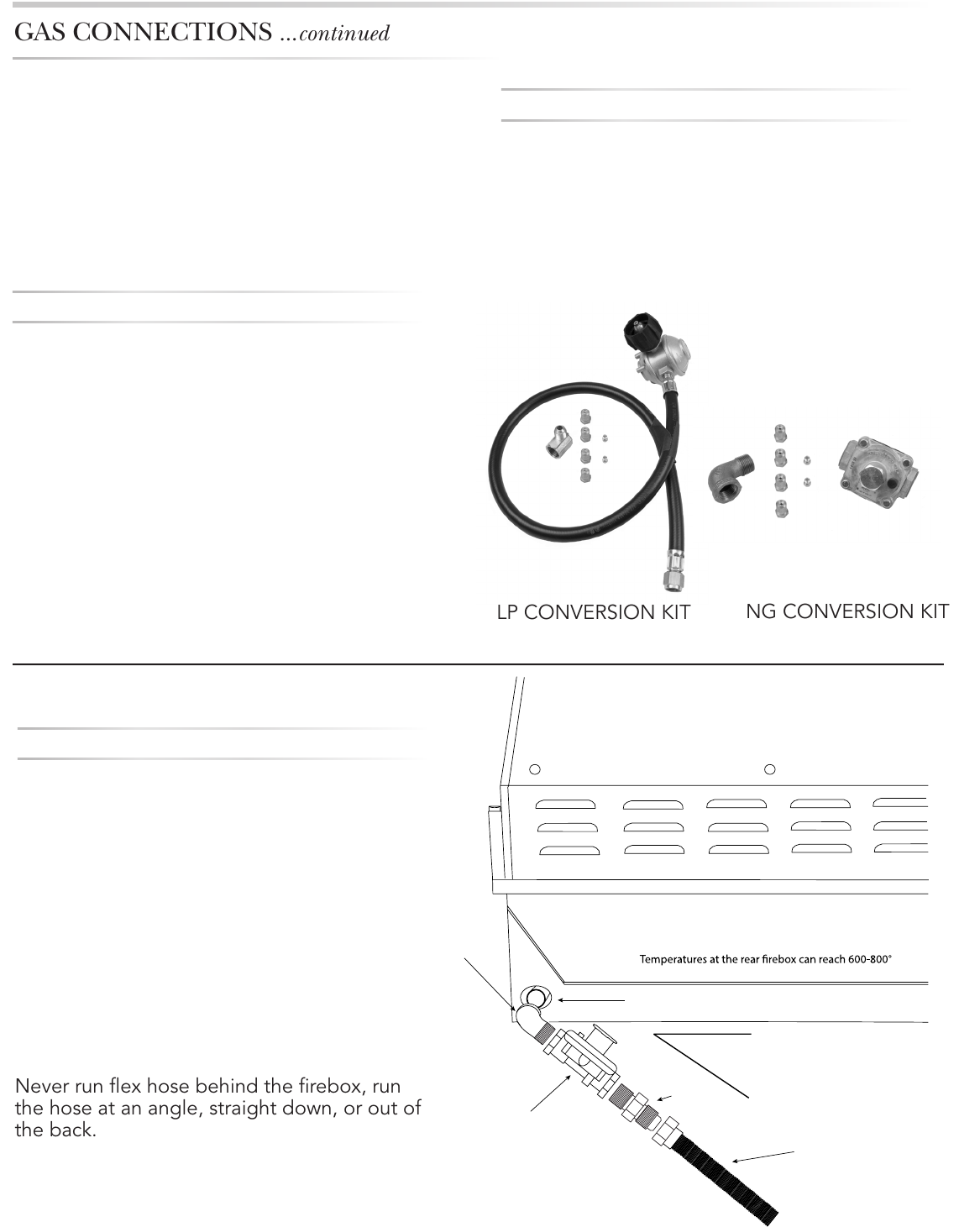 GAS CONNECTIONS ...continued

LP CONVERSION KIT

NG CONVERSION KIT

Temperatures at the rear firebox can reach 600-800°

Never run flex hose behind the firebox, run the hose at an angle, straight down, or out of the back.