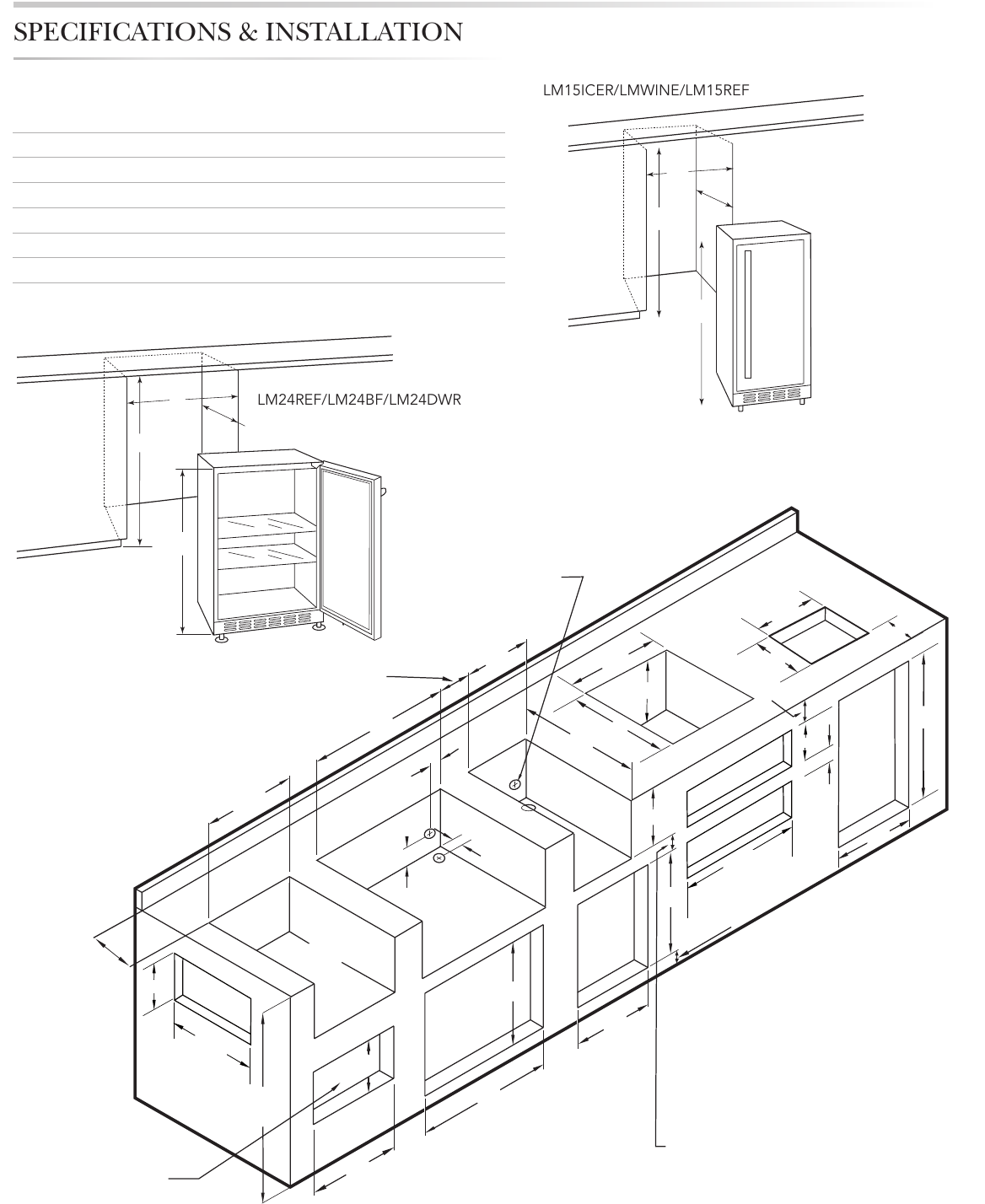 SPECIFICATIONS & INSTALLATION

LM15ICER/LMWINE/LM15REF

LM24REF/LM24BF/LM24DWR