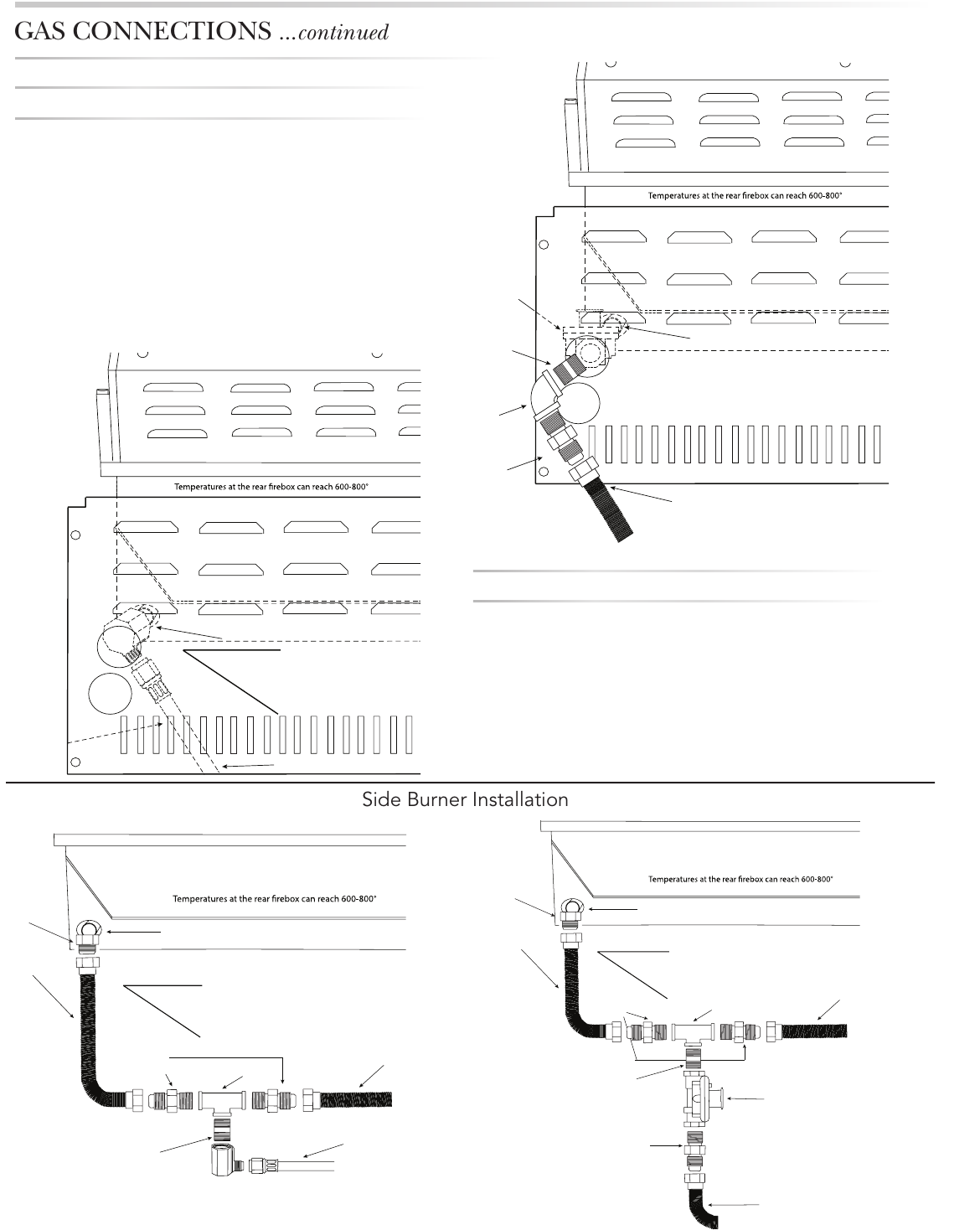 GAS CONNECTIONS ...continued

Temperatures at the rear firebox can reach 600-800°

Temperatures at the rear firebox can reach 600-800°

Side Burner Installation

Temperatures at the rear firebox can reach 600-800°

Temperatures at the rear firebox can reach 600-800°