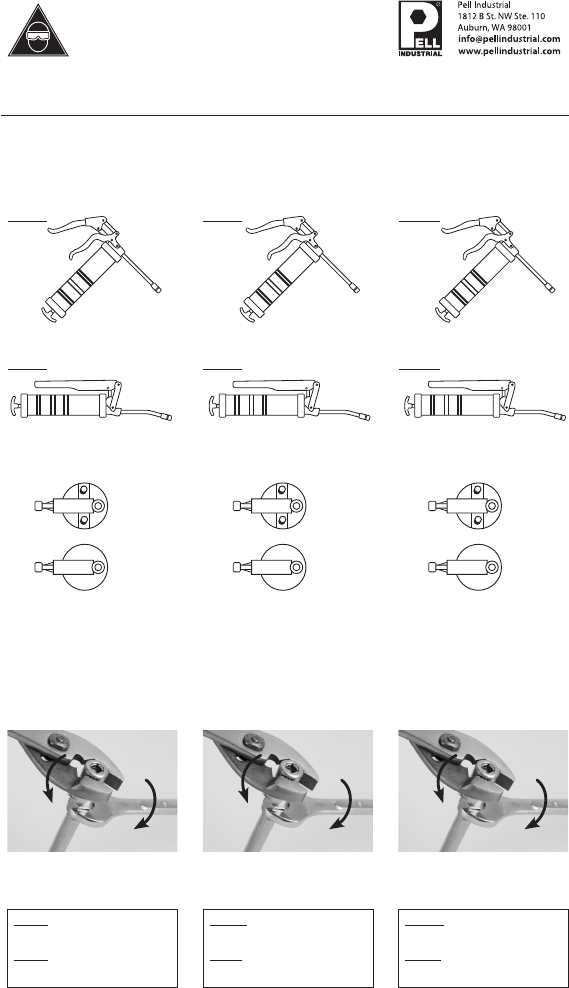 PELL
INDUSTRIAL

Pell Industrial
1812 B St. NW Ste. 110
Auburn, WA 98001
info@pellindustrial.com
www.pellindustrial.com